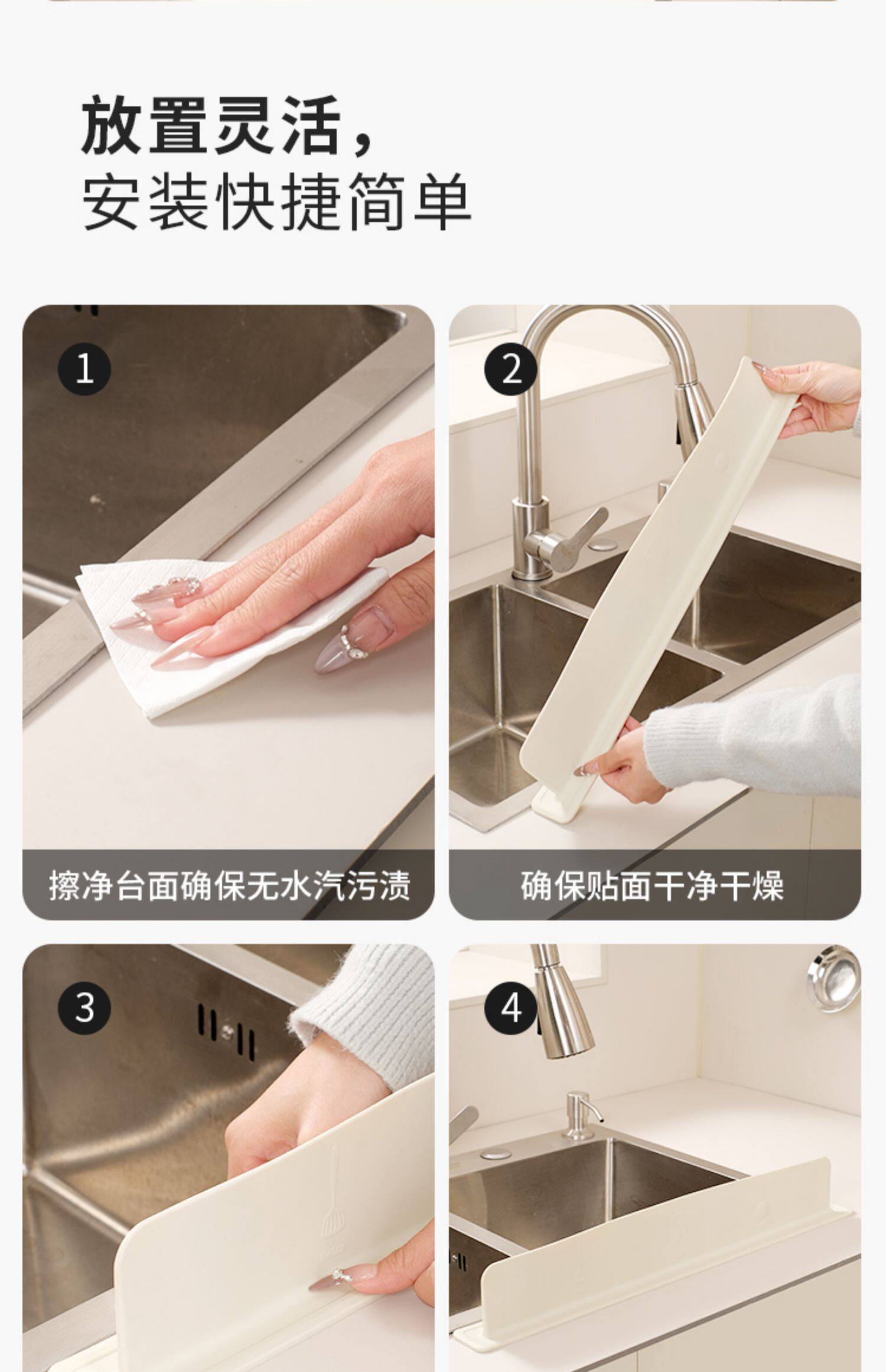 放置灵活，
安装快捷简单

1

擦净台面确保无水汽污渍

2

确保贴面干净干燥

3

4