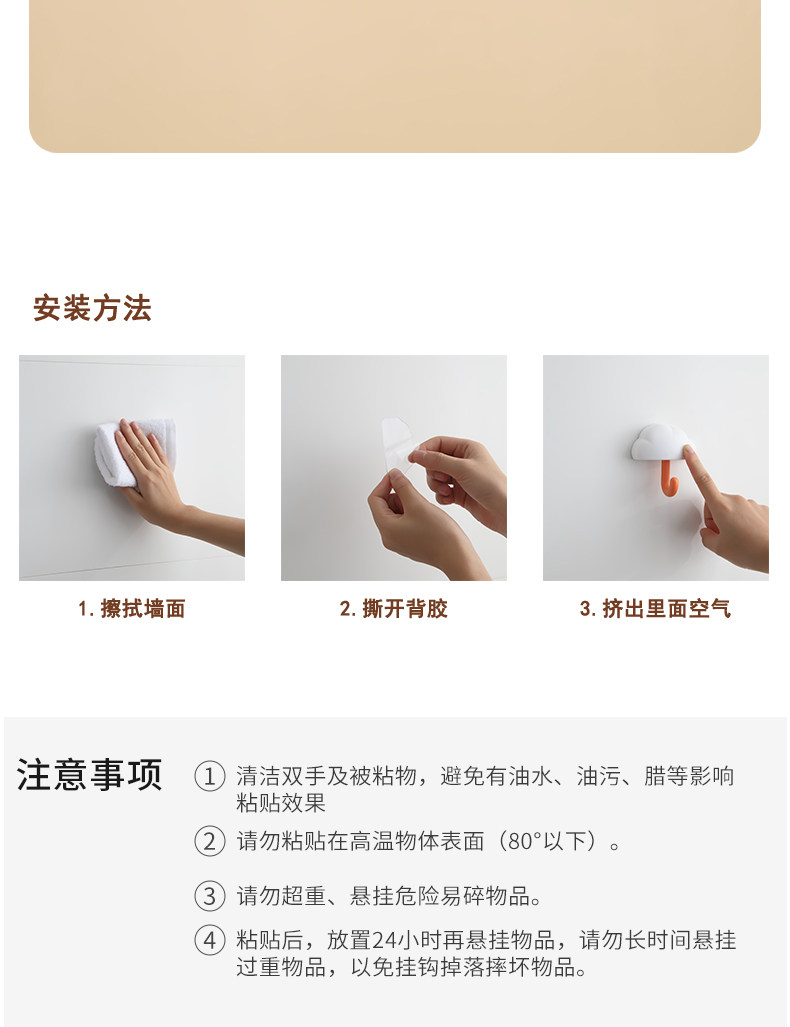 安装方法

1. 擦拭墙面

2. 撕开背胶

3. 挤出里面空气

注意事项

① 清洁双手及被粘物，避免有油水、油污、腊等影响粘贴效果

② 请勿粘贴在高温物体表面（80°以下）。

③ 请勿超重、悬挂危险易碎物品。

④ 粘贴后，放置24小时再悬挂物品，请勿长时间悬挂过重物品，以免挂钩掉落摔坏物品。