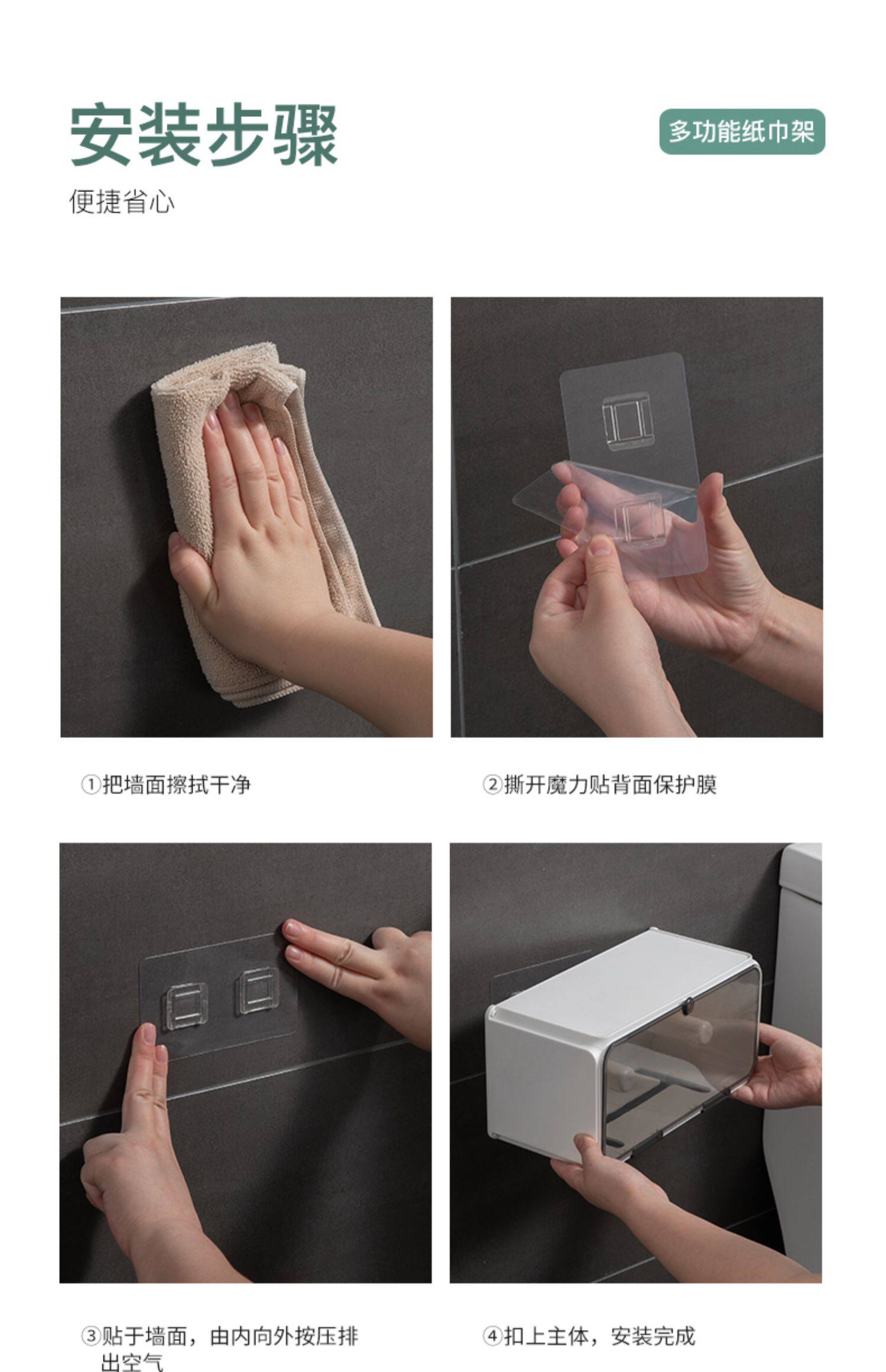 安装步骤

多功能纸巾架

便捷省心

①把墙面擦拭干净

②撕开魔力贴背面保护膜

③贴于墙面，由内向外按压排出空气

④扣上主体，安装完成