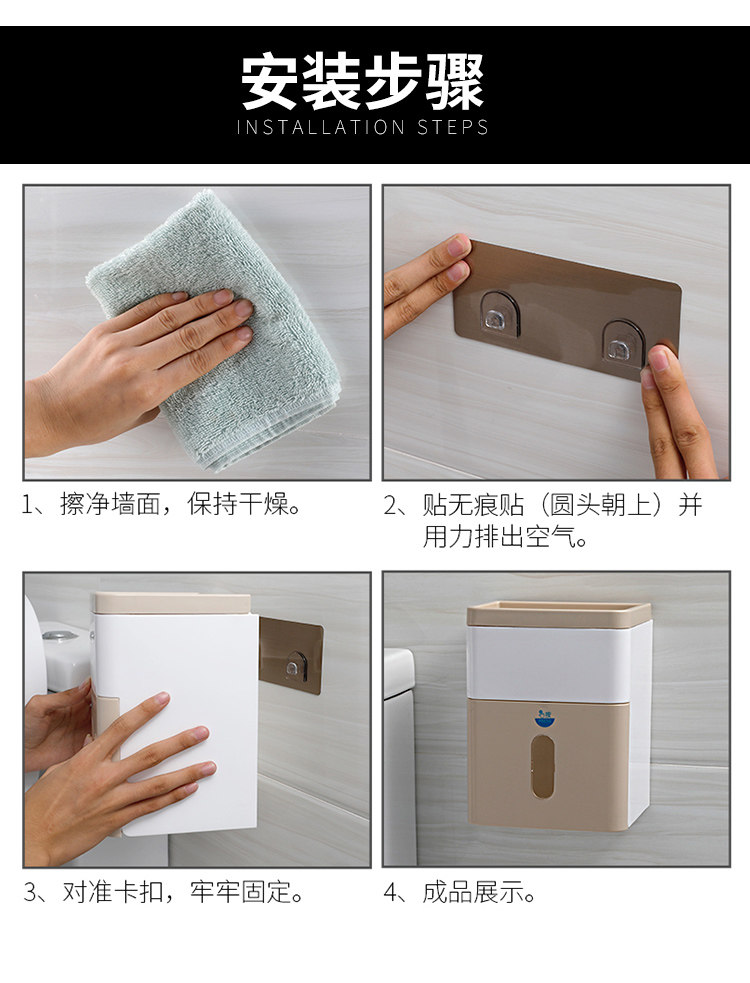 安装步骤
INSTALLATION STEPS

1、擦净墙面，保持干燥。

2、贴无痕贴（圆头朝上）并用力排出空气。

3、对准卡扣，牢牢固定。

4、成品展示。