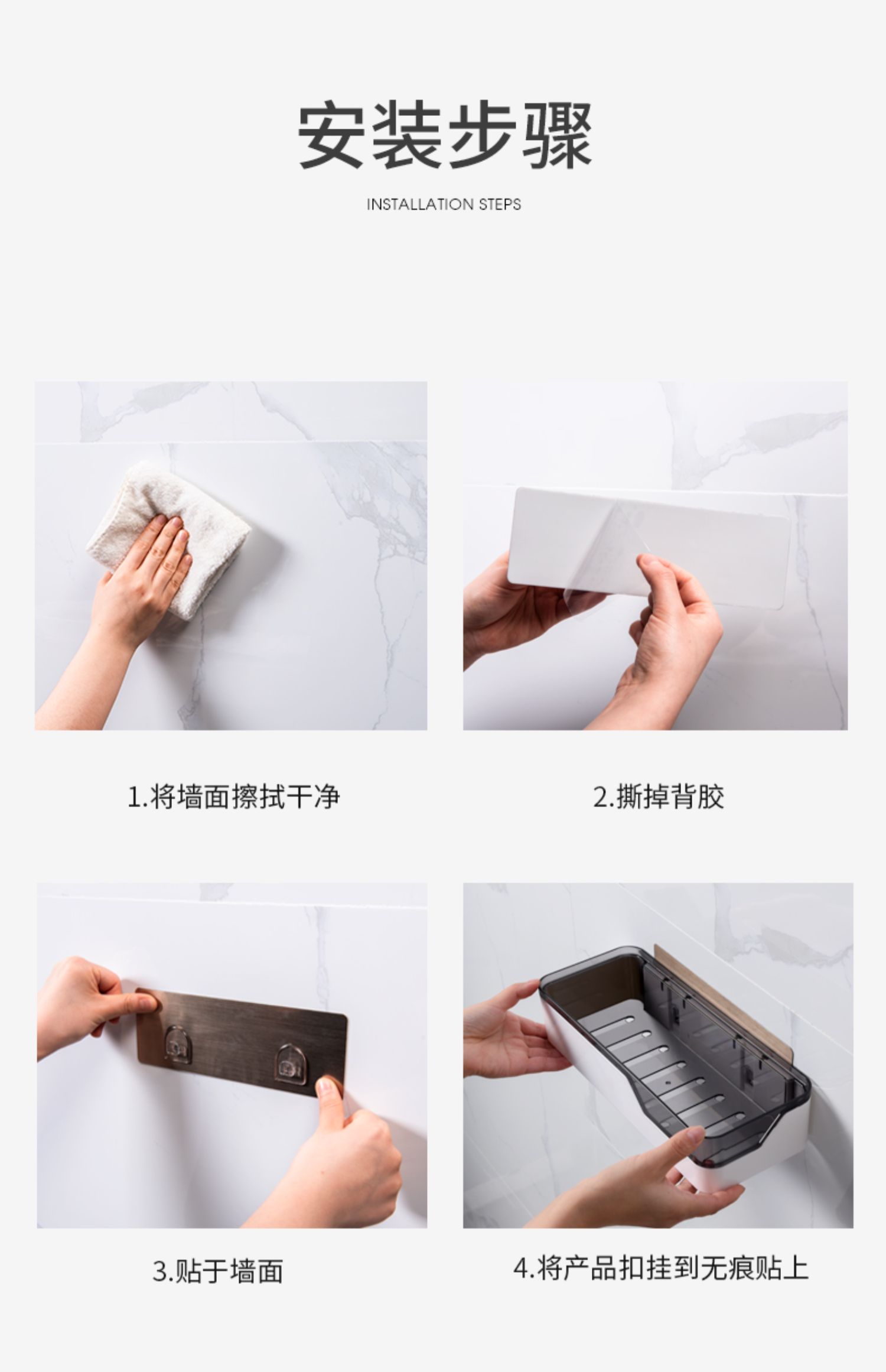 安装步骤

INSTALLATION STEPS

1.将墙面擦拭干净

2.撕掉背胶

3.贴于墙面

4.将产品扣挂到无痕贴上