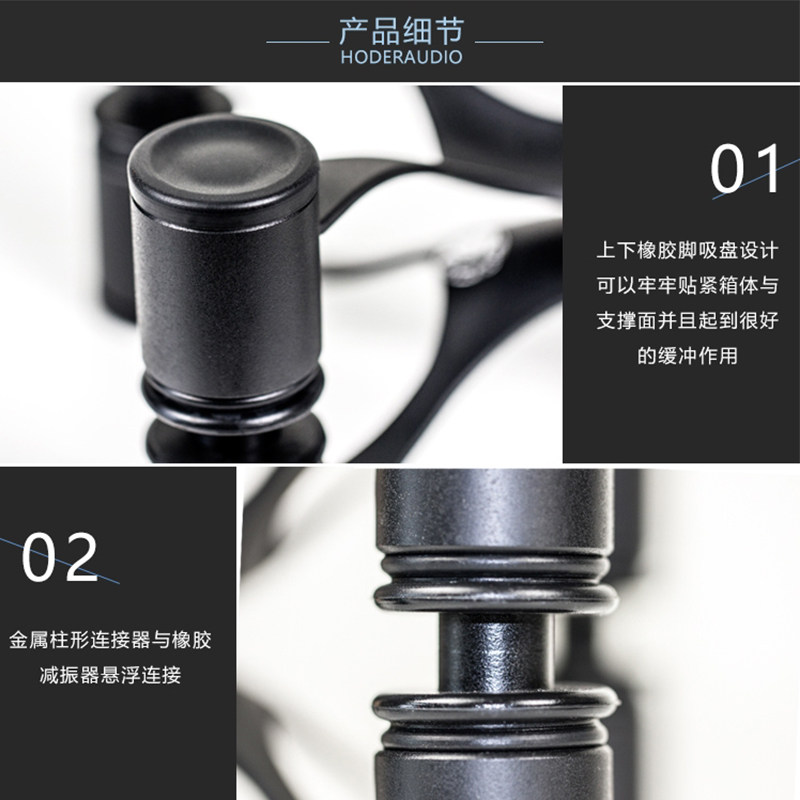 产品细节
HODERAUDIO

01

上下橡胶脚吸盘设计可以牢牢贴紧箱体与支撑面并且起到很好的缓冲作用

02

金属柱形连接器与橡胶减振器悬浮连接