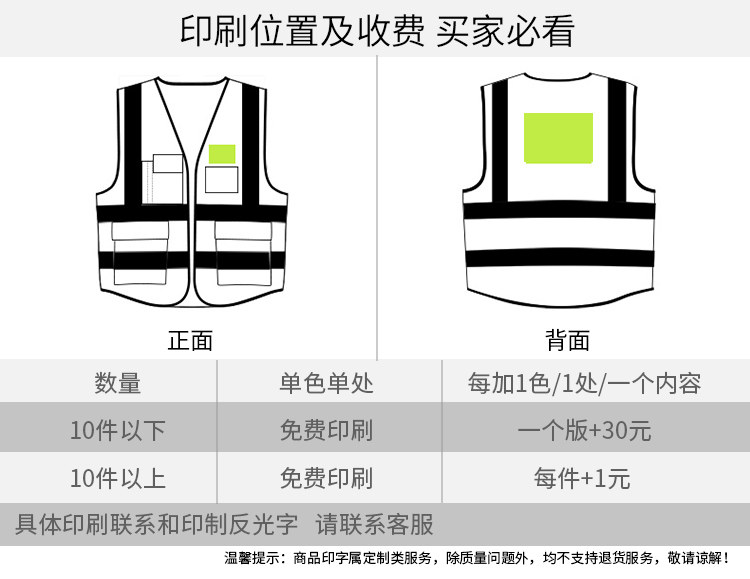 印刷位置及收费 买家必看

正面

背面

| 数量 | 单色单处 | 每加1色/1处/一个内容 |
|---|---|---|
| 10件以下 | 免费印刷 | 一个版+30元 |
| 10件以上 | 免费印刷 | 每件+1元 |

具体印刷联系和印制反光字 请联系客服

温馨提示：商品印字属定制类服务，除质量问题外，均不支持退货服务，敬请谅解！