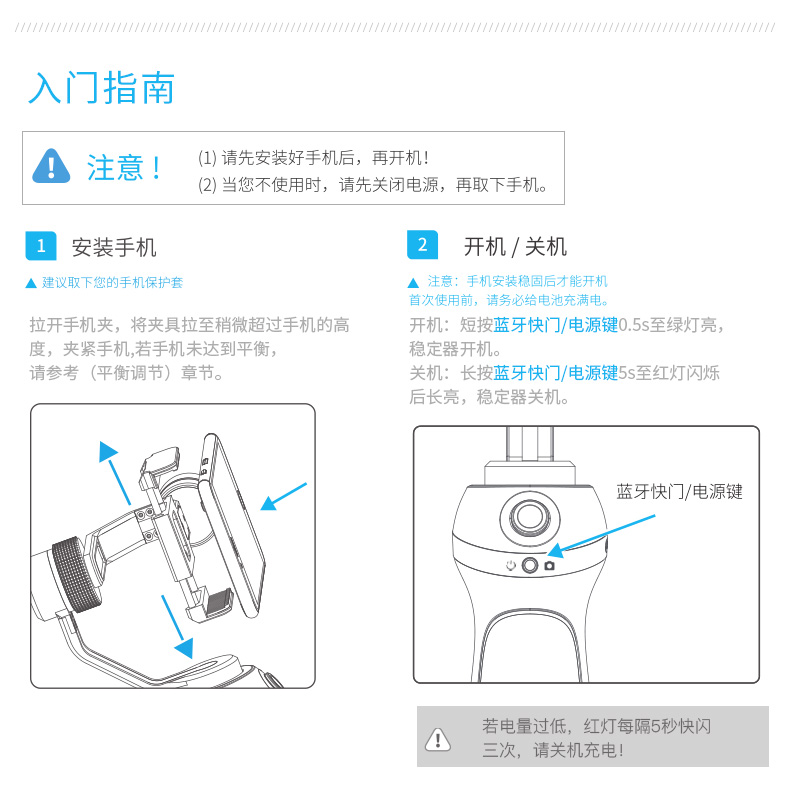 入门指南

注意！
(1) 请先安装好手机后，再开机！
(2) 当您不使用时，请先关闭电源，再取下手机。

1 安装手机

▲ 建议取下您的手机保护套

拉开手机夹，将夹具拉至稍微超过手机的高度，夹紧手机,若手机未达到平衡，请参考（平衡调节）章节。

2 开机 / 关机

▲ 注意：手机安装稳固后才能开机
首次使用前，请务必给电池充满电。

开机：短按蓝牙快门/电源键0.5s至绿灯亮，稳定器开机。
关机：长按蓝牙快门/电源键5s至红灯闪烁后长亮，稳定器关机。

蓝牙快门/电源键

若电量过低，红灯每隔5秒快闪三次，请关机充电！