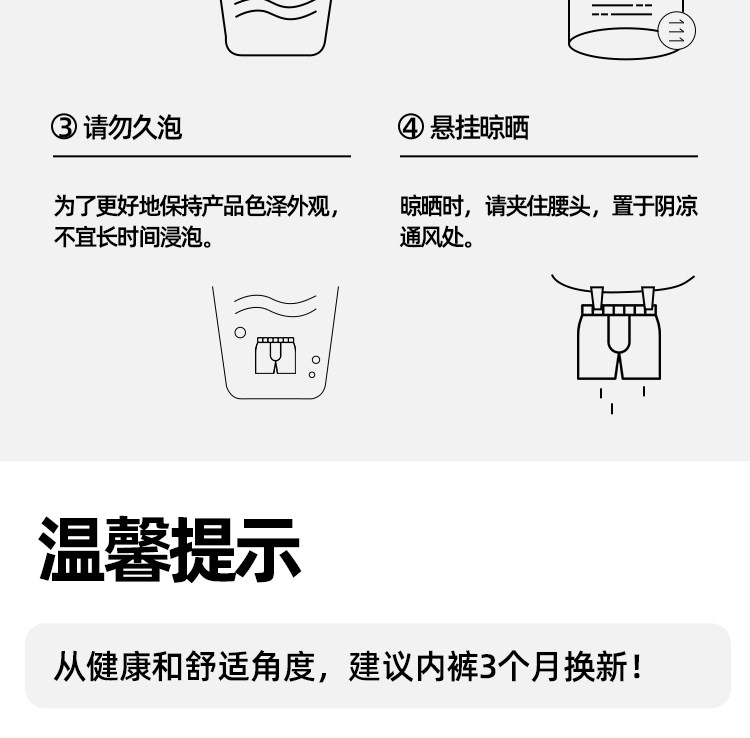 ③ 请勿久泡

为了更好地保持产品色泽外观，不宜长时间浸泡。

④ 悬挂晾晒

晾晒时，请夹住腰头，置于阴凉通风处。

温馨提示

从健康和舒适角度，建议内裤3个月换新！