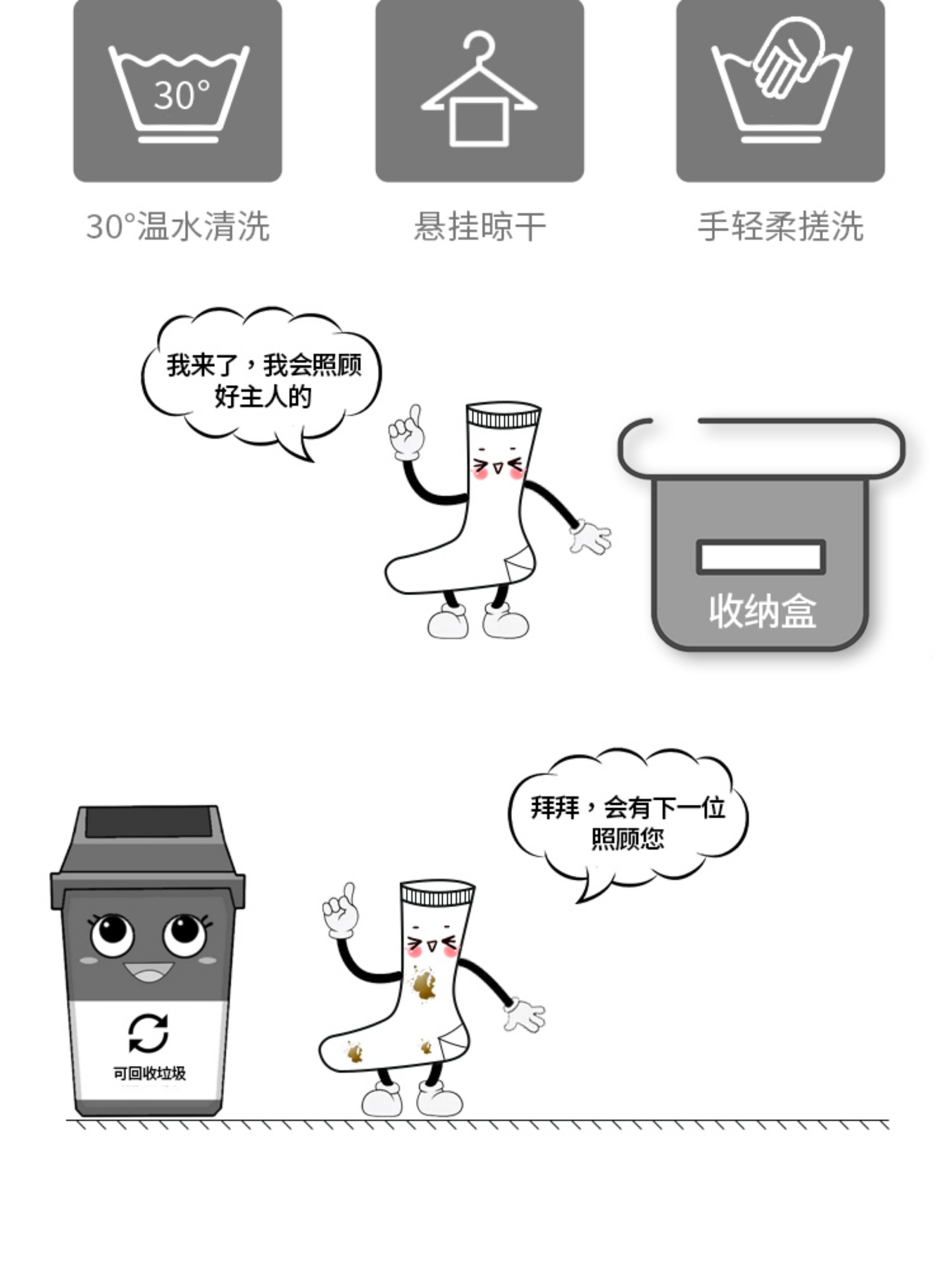 30°

30°温水清洗

悬挂晾干

手轻柔搓洗

我来了，我会照顾好主人的

收纳盒

拜拜，会有下一位照顾您

可回收垃圾