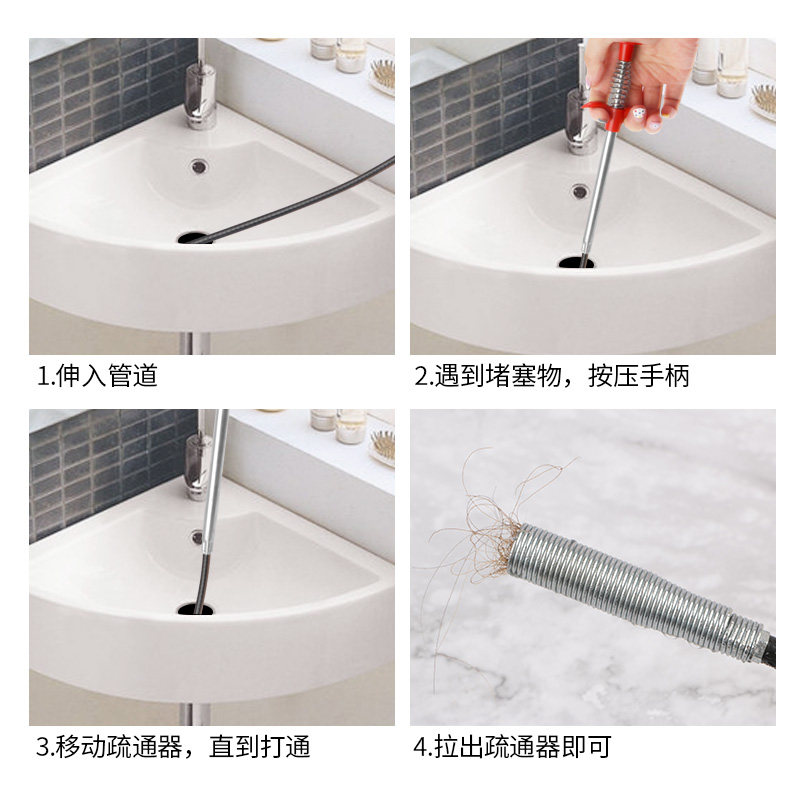 1.伸入管道

2.遇到堵塞物，按压手柄

3.移动疏通器，直到打通

4.拉出疏通器即可