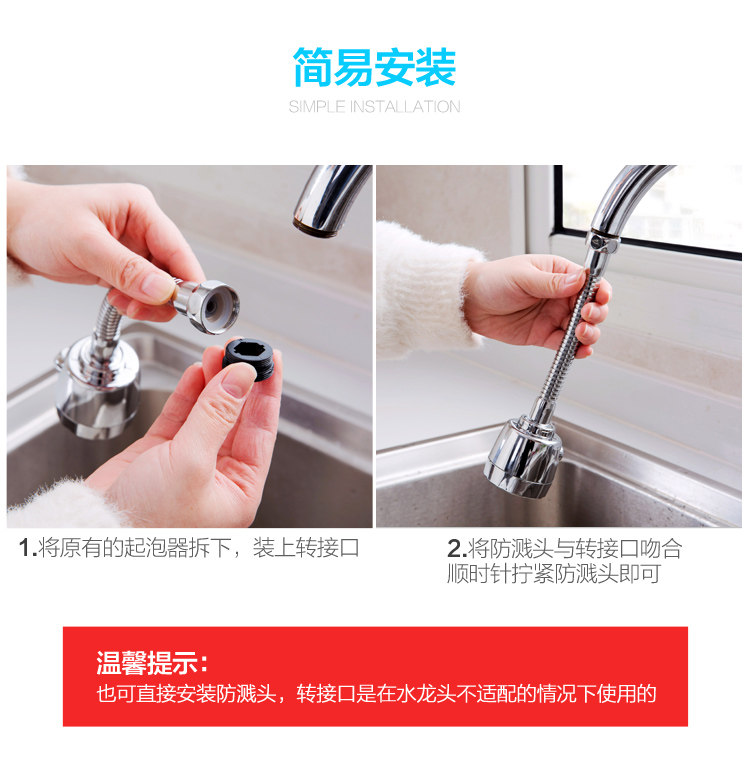 简易安装
SIMPLE INSTALLATION

1.将原有的起泡器拆下，装上转接口

2.将防溅头与转接口吻合顺时针拧紧防溅头即可

温馨提示：
也可直接安装防溅头，转接口是在水龙头不适配的情况下使用的