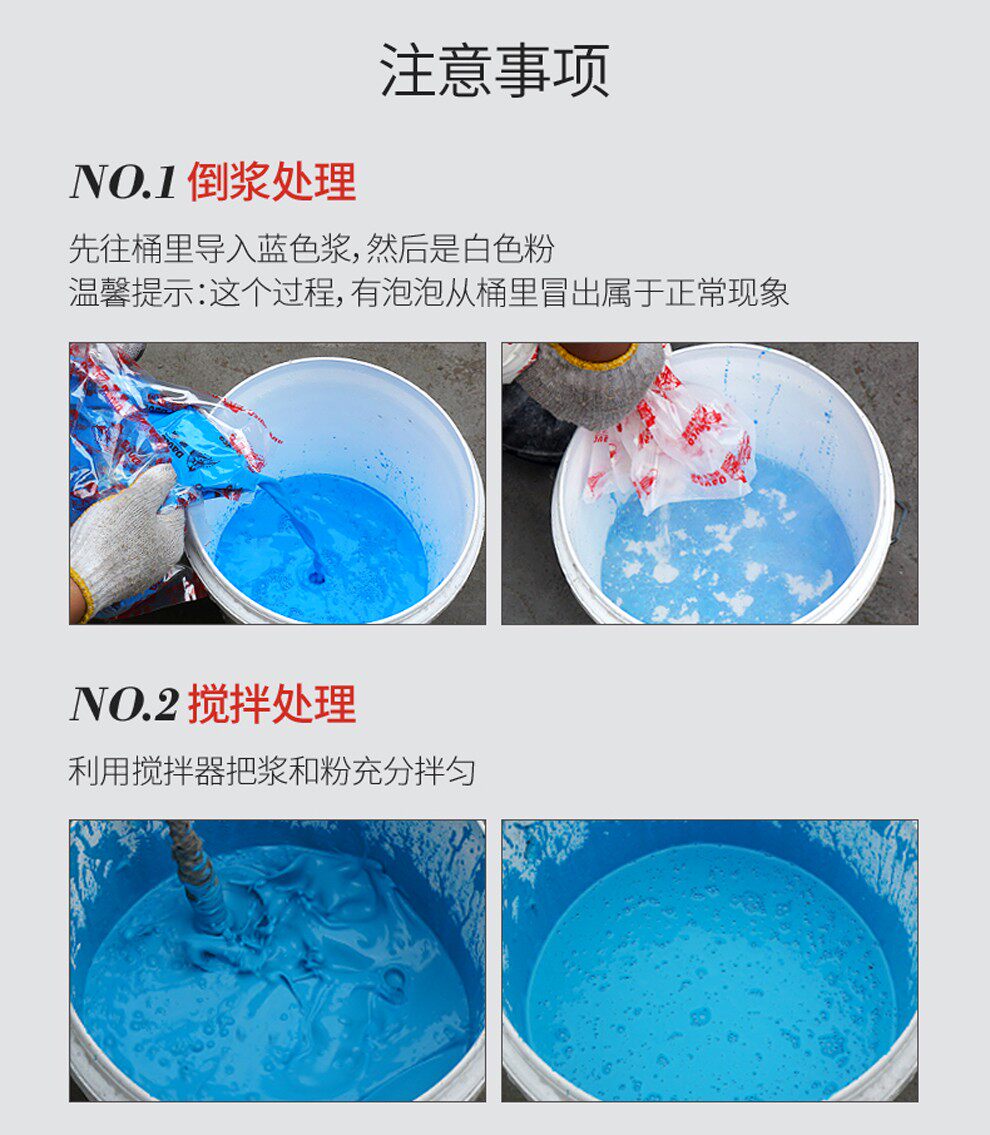 注意事项

NO.1 倒浆处理

先往桶里导入蓝色浆,然后是白色粉
温馨提示:这个过程,有泡泡从桶里冒出属于正常现象

NO.2 搅拌处理

利用搅拌器把浆和粉充分拌匀