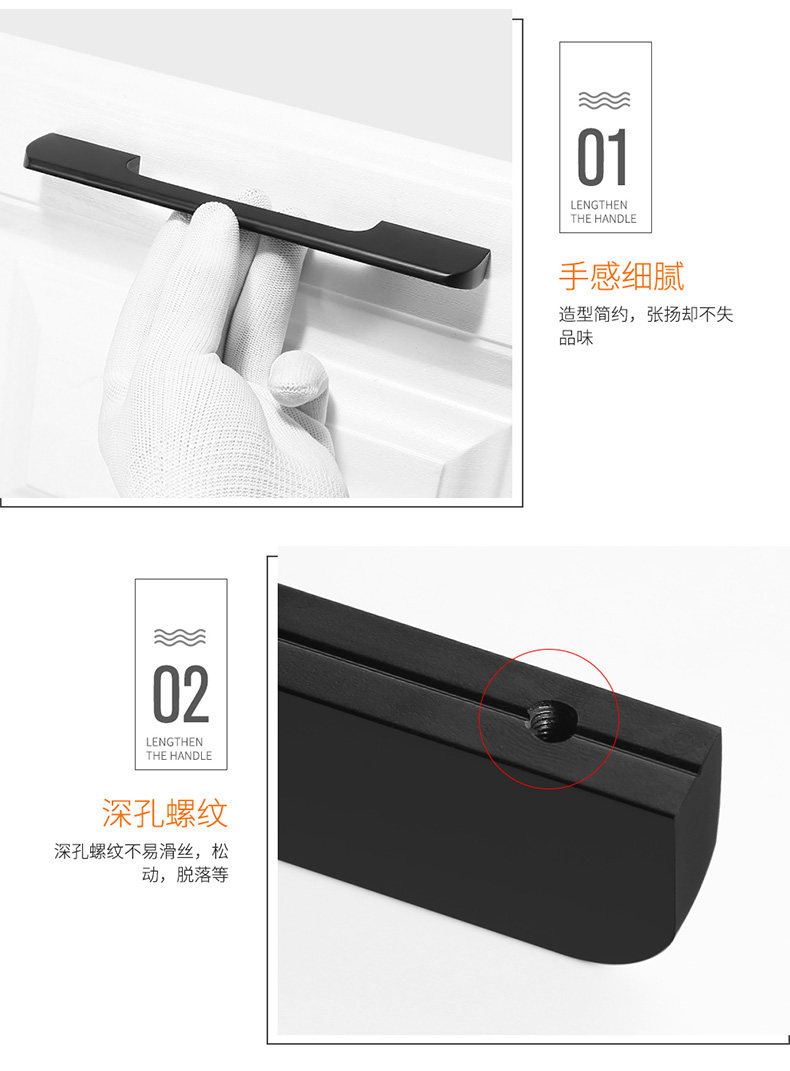 01
LENGTHEN
THE HANDLE

手感细腻

造型简约，张扬却不失品味

02
LENGTHEN
THE HANDLE

深孔螺纹

深孔螺纹不易滑丝，松动，脱落等