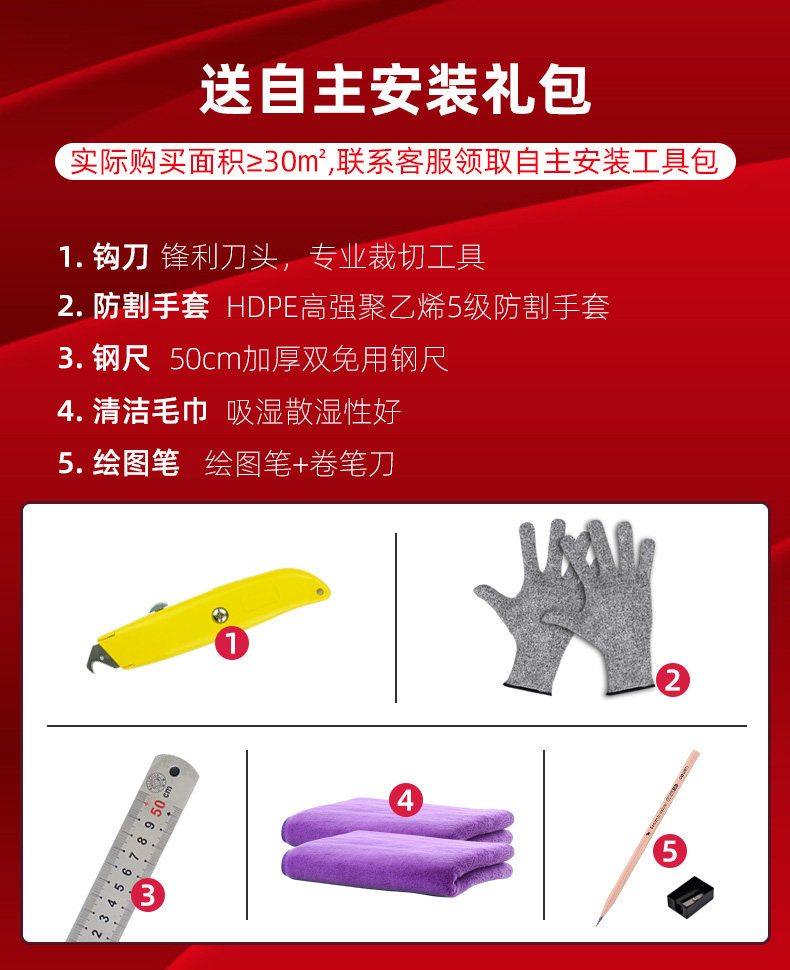 送自主安装礼包

实际购买面积≥30㎡,联系客服领取自主安装工具包

1. 钩刀 锋利刀头，专业裁切工具

2. 防割手套 HDPE高强聚乙烯5级防割手套

3. 钢尺 50cm加厚双免用钢尺

4. 清洁毛巾 吸湿散湿性好

5. 绘图笔 绘图笔+卷笔刀

1

2

50 cm
2 3 4 5 6 7 8 9

3

4

5