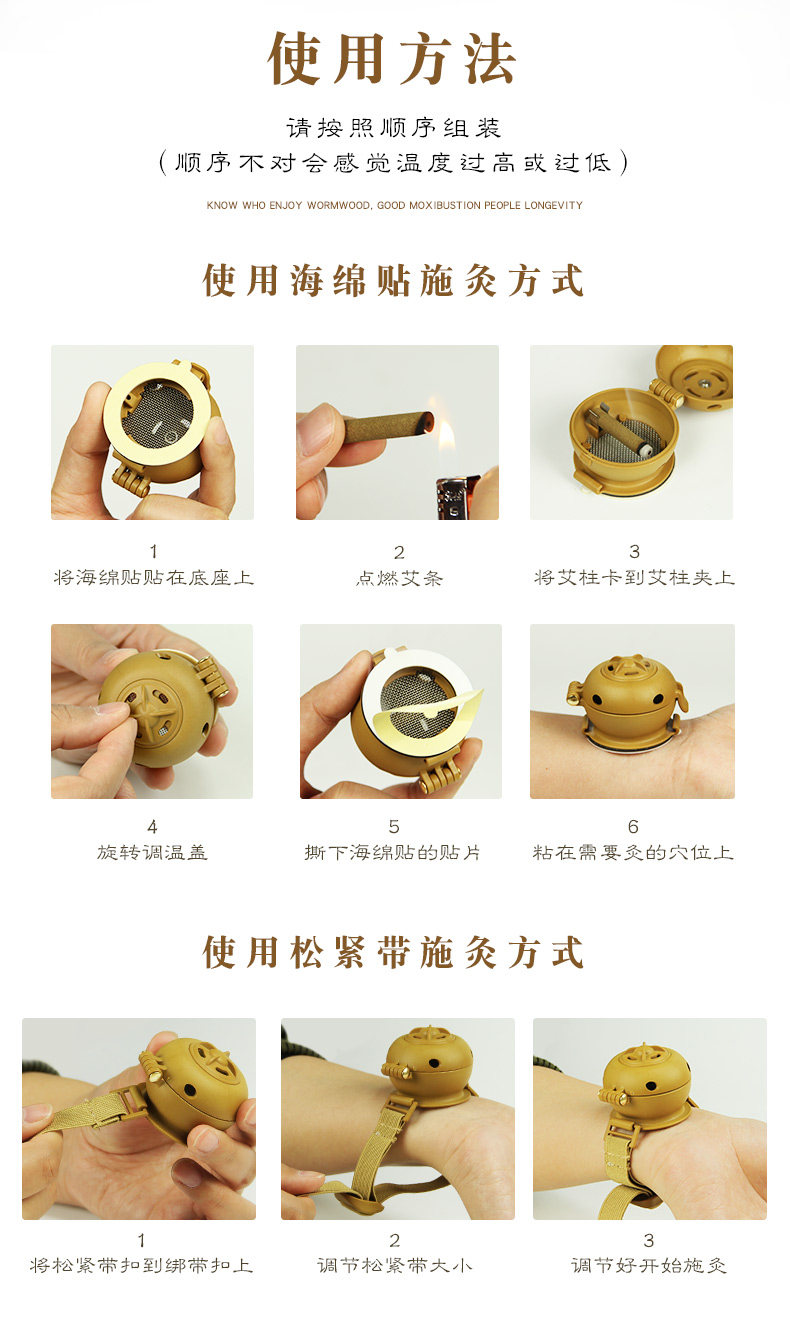 使用方法

请按照顺序组装
(顺序不对会感觉温度过高或过低)

KNOW WHO ENJOY WORMWOOD, GOOD MOXIBUSTION PEOPLE LONGEVITY

使用海绵贴施灸方式

1
将海绵贴贴在底座上

2
点燃艾条

3
将艾柱卡到艾柱夹上

4
旋转调温盖

5
撕下海绵贴的贴片

6
粘在需要灸的穴位上

使用松紧带施灸方式

1
将松紧带扣到绑带扣上

2
调节松紧带大小

3
调节好开始施灸