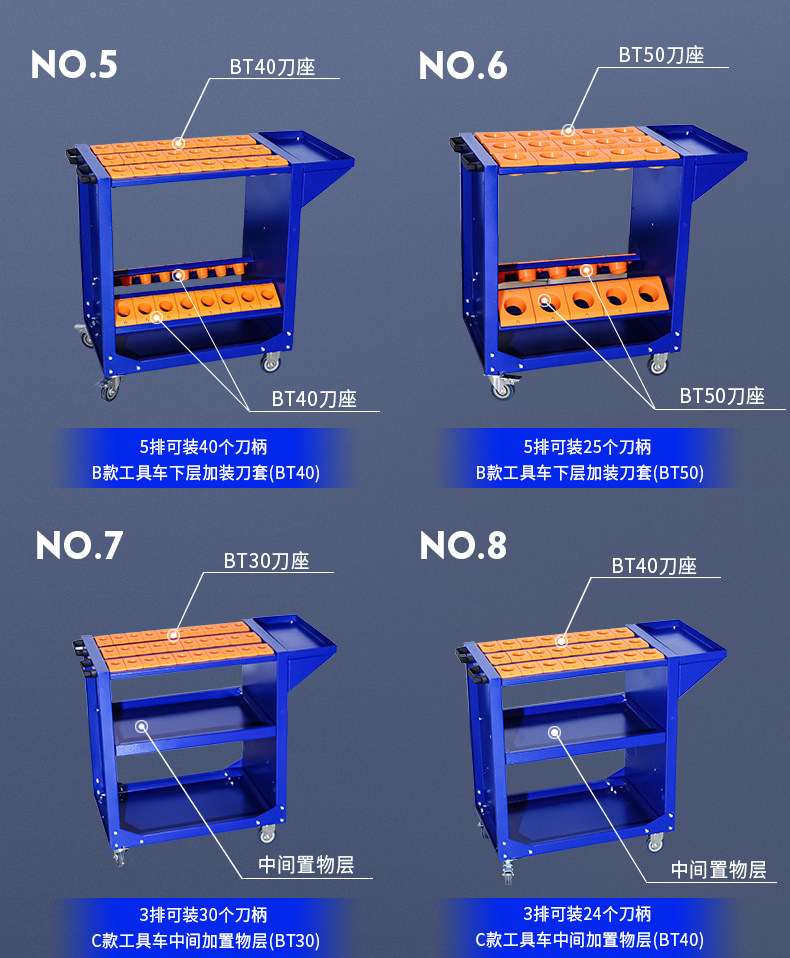 NO.5

BT40刀座

BT40刀座

5排可装40个刀柄
B款工具车下层加装刀套(BT40)

NO.6

BT50刀座

BT50刀座

5排可装25个刀柄
B款工具车下层加装刀套(BT50)

NO.7

BT30刀座

中间置物层

3排可装30个刀柄
C款工具车中间加置物层(BT30)

NO.8

BT40刀座

中间置物层

3排可装24个刀柄
C款工具车中间加置物层(BT40)