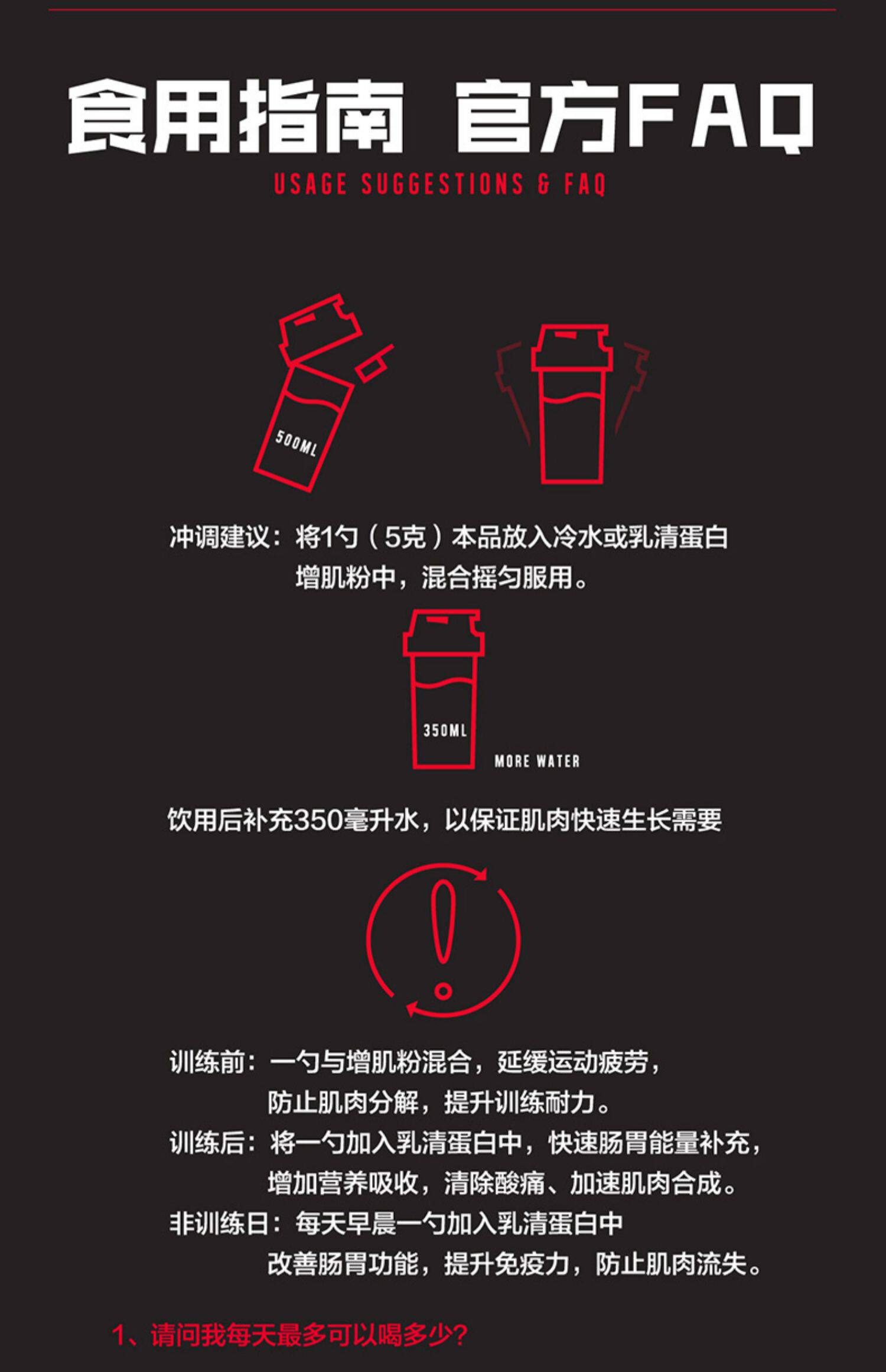 食用指南 官方FAQ

USAGE SUGGESTIONS & FAQ

500ML

冲调建议：将1勺（5克）本品放入冷水或乳清蛋白增肌粉中，混合摇匀服用。

350ML

MORE WATER

饮用后补充350毫升水，以保证肌肉快速生长需要

训练前：一勺与增肌粉混合，延缓运动疲劳，防止肌肉分解，提升训练耐力。

训练后：将一勺加入乳清蛋白中，快速肠胃能量补充，增加营养吸收，清除酸痛、加速肌肉合成。

非训练日：每天早晨一勺加入乳清蛋白中改善肠胃功能，提升免疫力，防止肌肉流失。

1、请问我每天最多可以喝多少?