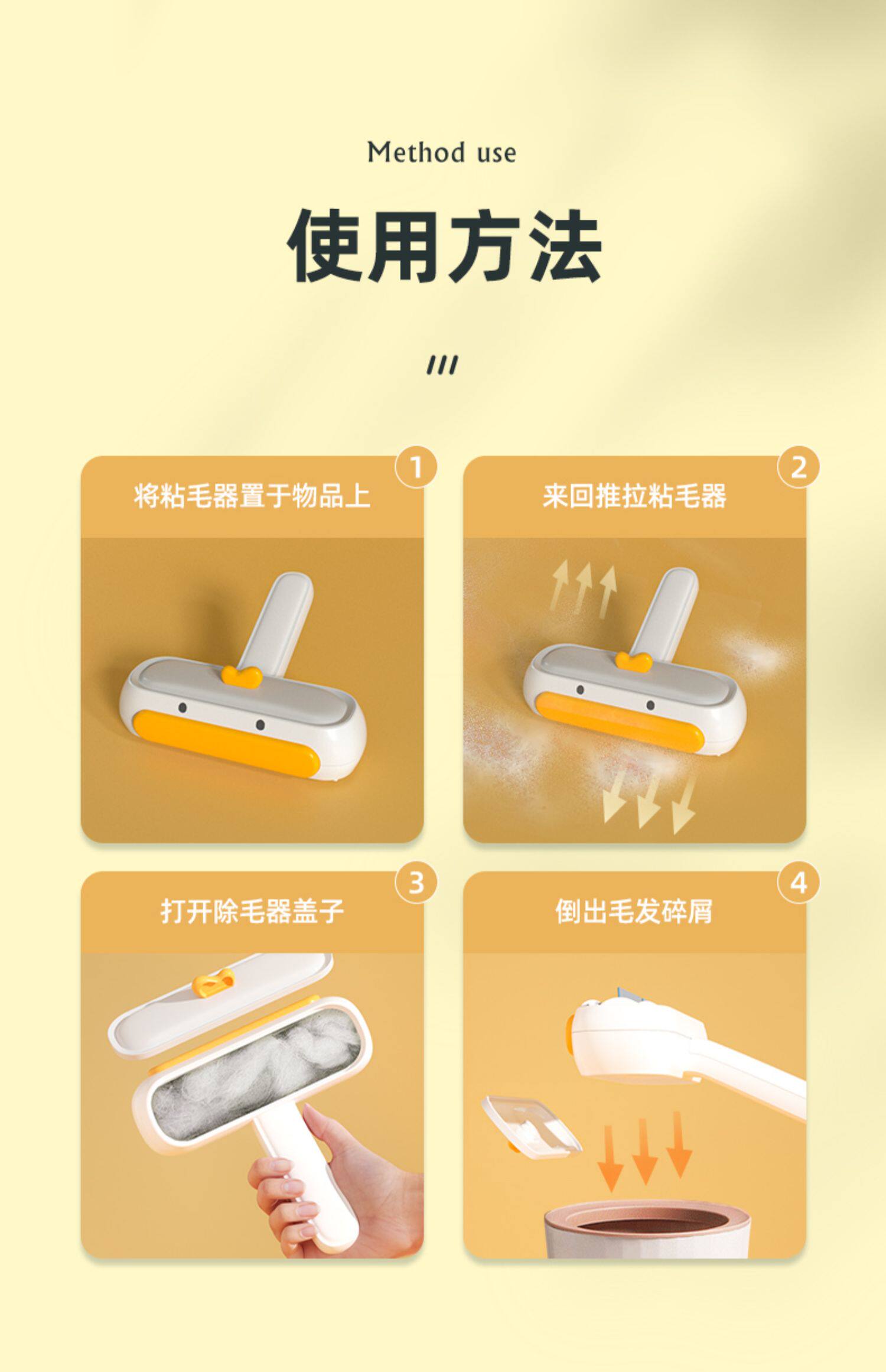 Method use

使用方法

///

1
将粘毛器置于物品上

2
来回推拉粘毛器

3
打开除毛器盖子

4
倒出毛发碎屑