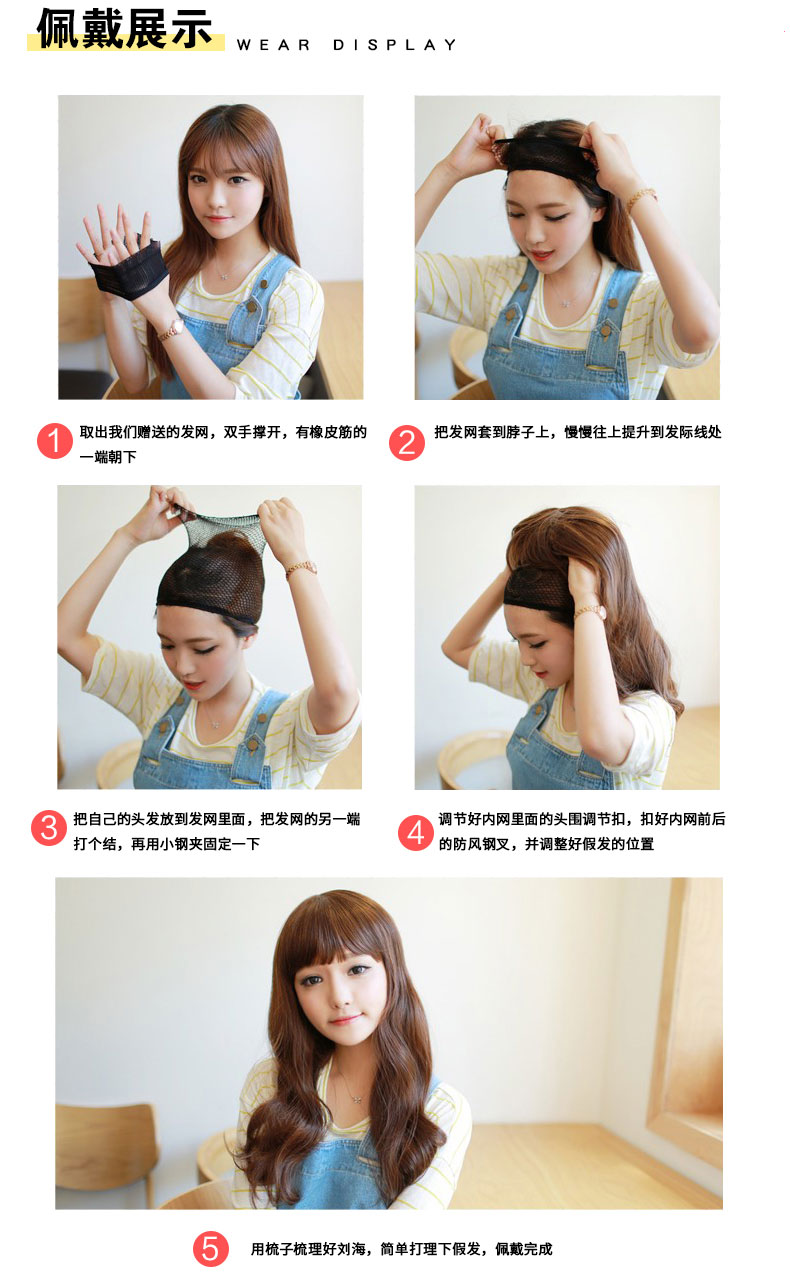 佩戴展示 WEAR DISPLAY

1 取出我们赠送的发网，双手撑开，有橡皮筋的一端朝下

2 把发网套到脖子上，慢慢往上提升到发际线处

3 把自己的头发放到发网里面，把发网的另一端打个结，再用小钢夹固定一下

4 调节好内网里面的头围调节扣，扣好内网前后的防风钢叉，并调整好假发的位置

5 用梳子梳理好刘海，简单打理下假发，佩戴完成