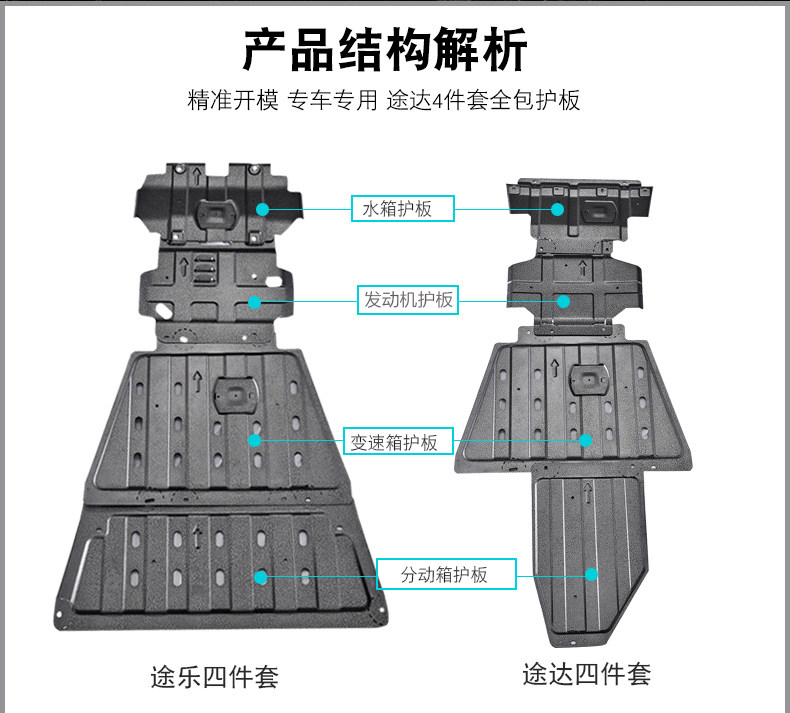 产品结构解析

精准开模 专车专用 途达4件套全包护板

水箱护板

发动机护板

变速箱护板

分动箱护板

途乐四件套

途达四件套