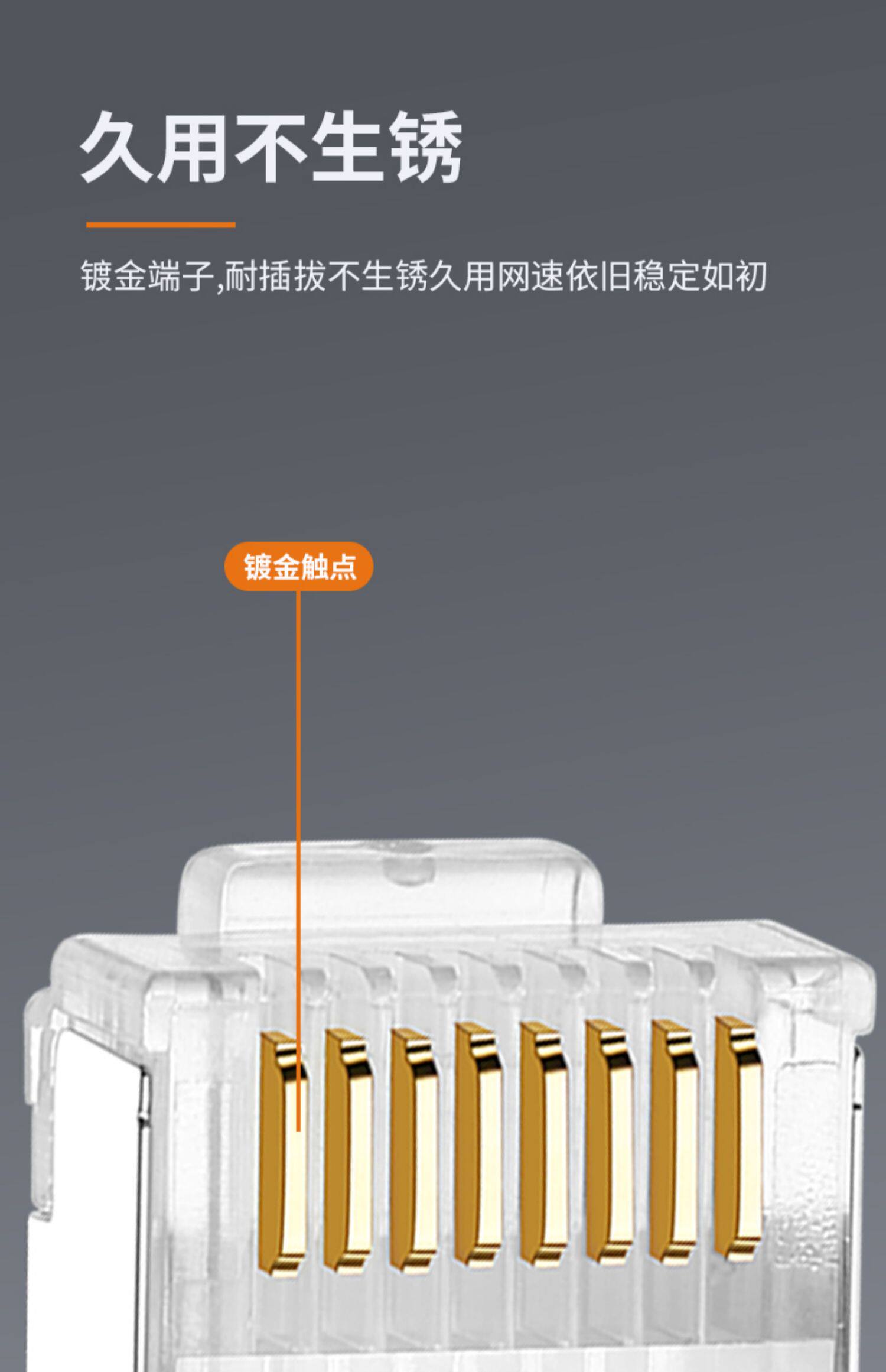 久用不生锈

镀金端子,耐插拔不生锈久用网速依旧稳定如初

镀金触点