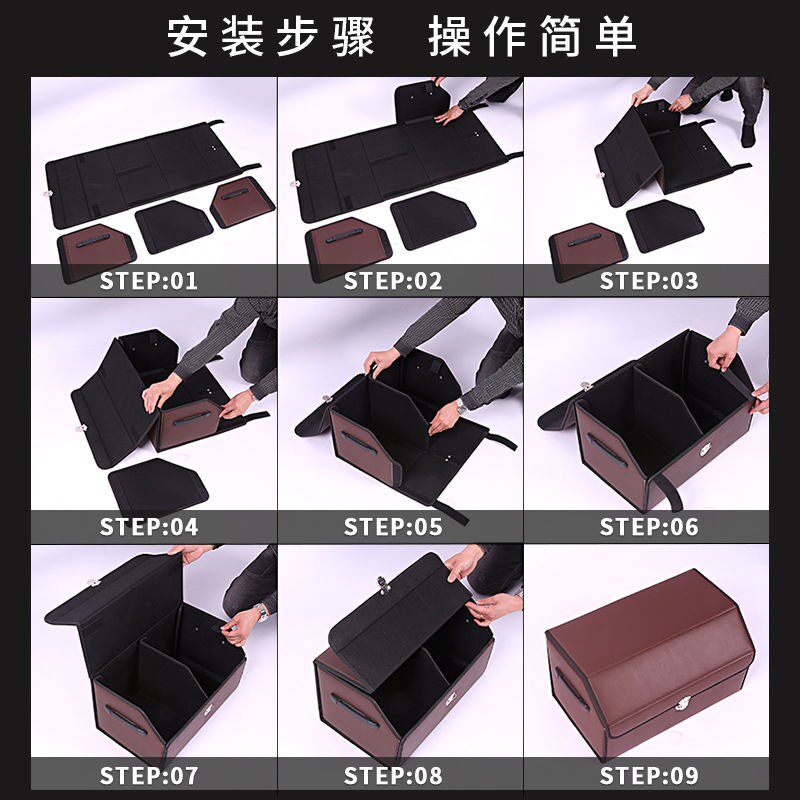 安装步骤 操作简单

STEP:01

STEP:02

STEP:03

STEP:04

STEP:05

STEP:06

STEP:07

STEP:08

STEP:09