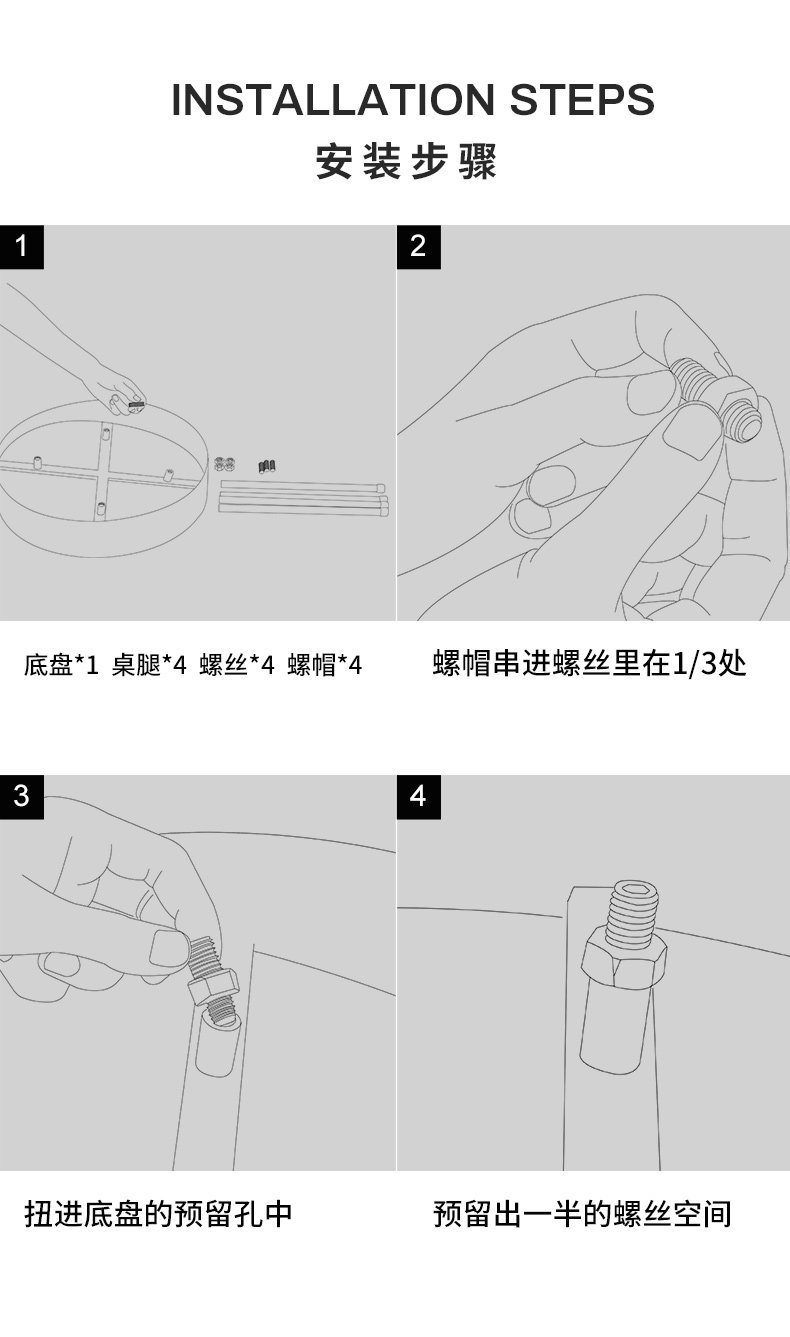 INSTALLATION STEPS
安装步骤

1

底盘*1 桌腿*4 螺丝*4 螺帽*4

2

螺帽串进螺丝里在1/3处

3

扭进底盘的预留孔中

4

预留出一半的螺丝空间