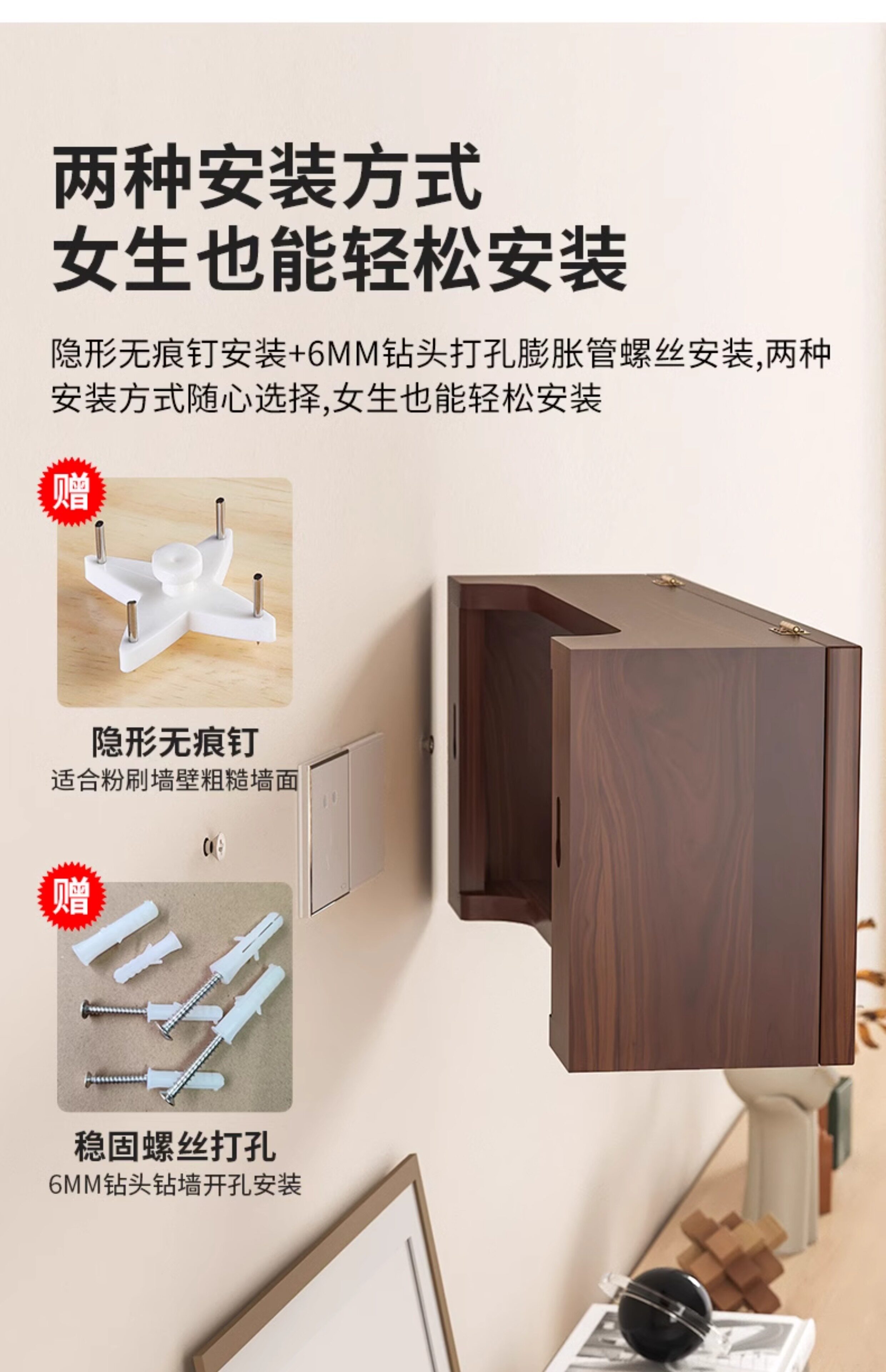 两种安装方式
女生也能轻松安装

隐形无痕钉安装+6MM钻头打孔膨胀管螺丝安装,两种安装方式随心选择,女生也能轻松安装

赠

隐形无痕钉
适合粉刷墙壁粗糙墙面

赠

稳固螺丝打孔
6MM钻头钻墙开孔安装