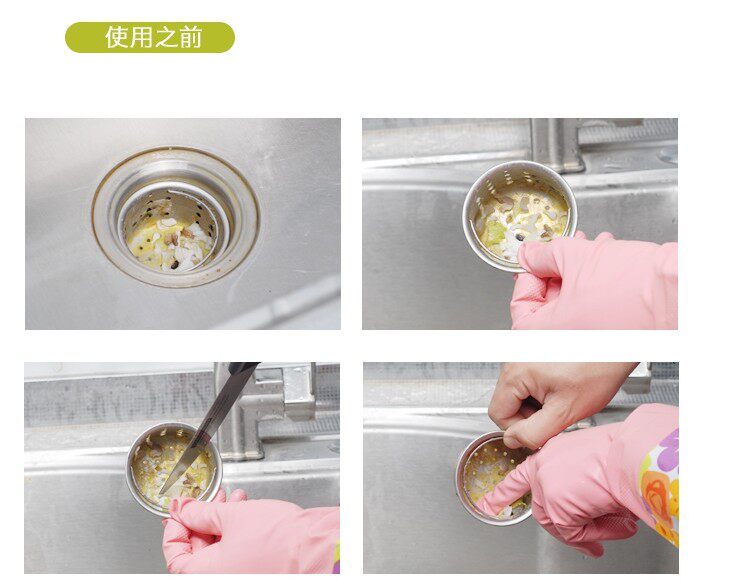 使用之前