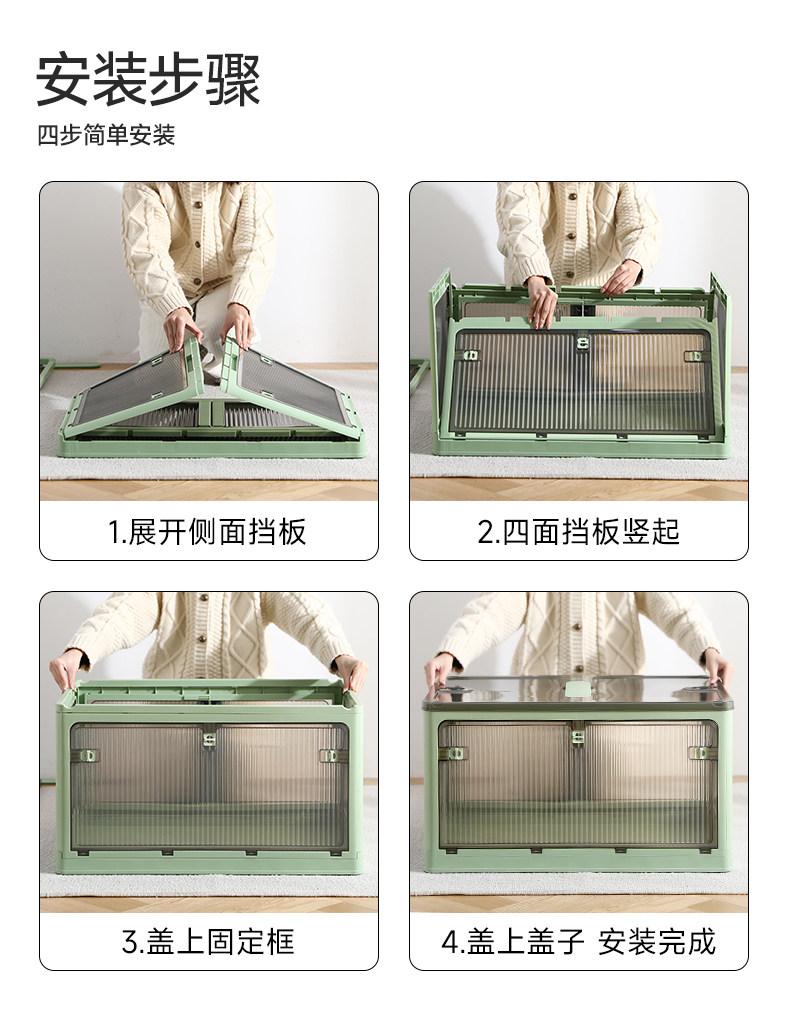 安装步骤

四步简单安装

1.展开侧面挡板

2.四面挡板竖起

3.盖上固定框

4.盖上盖子 安装完成