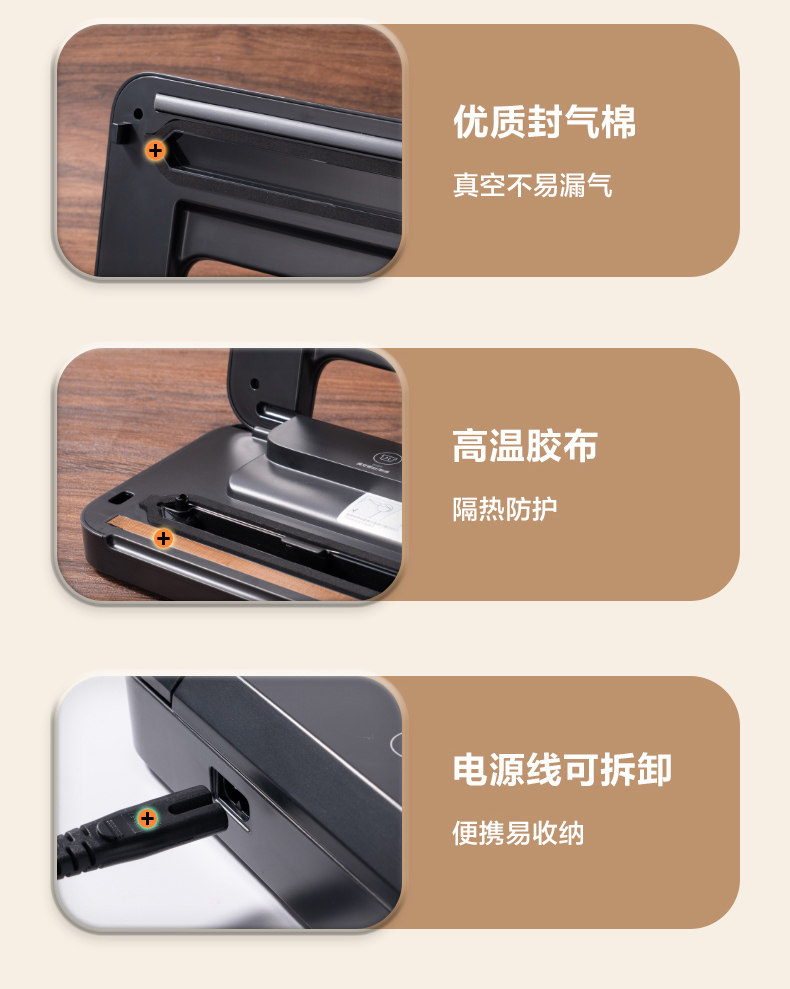 优质封气棉

真空不易漏气

高温胶布

隔热防护

电源线可拆卸

便携易收纳