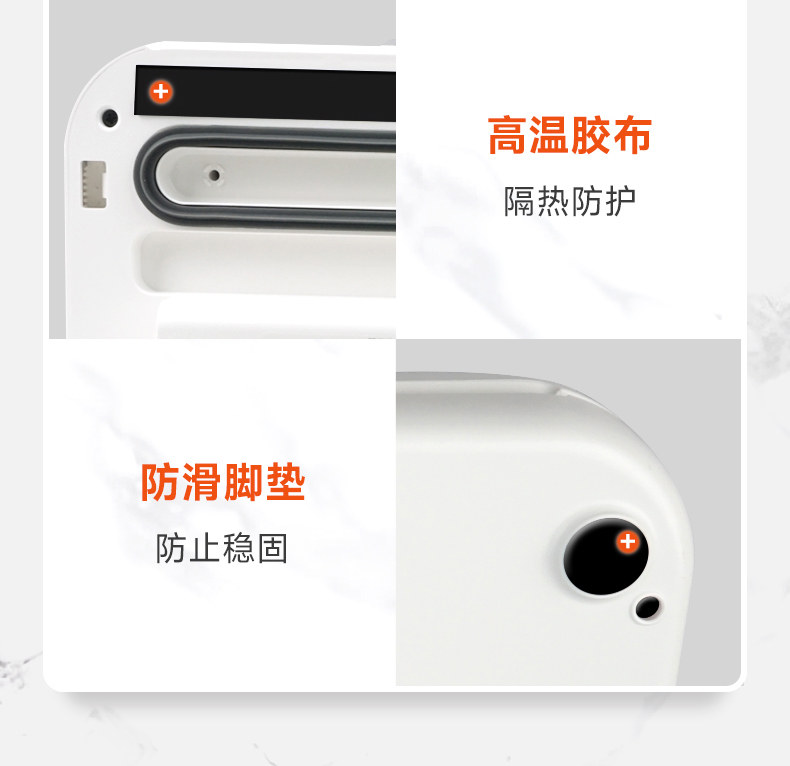 高温胶布

隔热防护

防滑脚垫

防止稳固