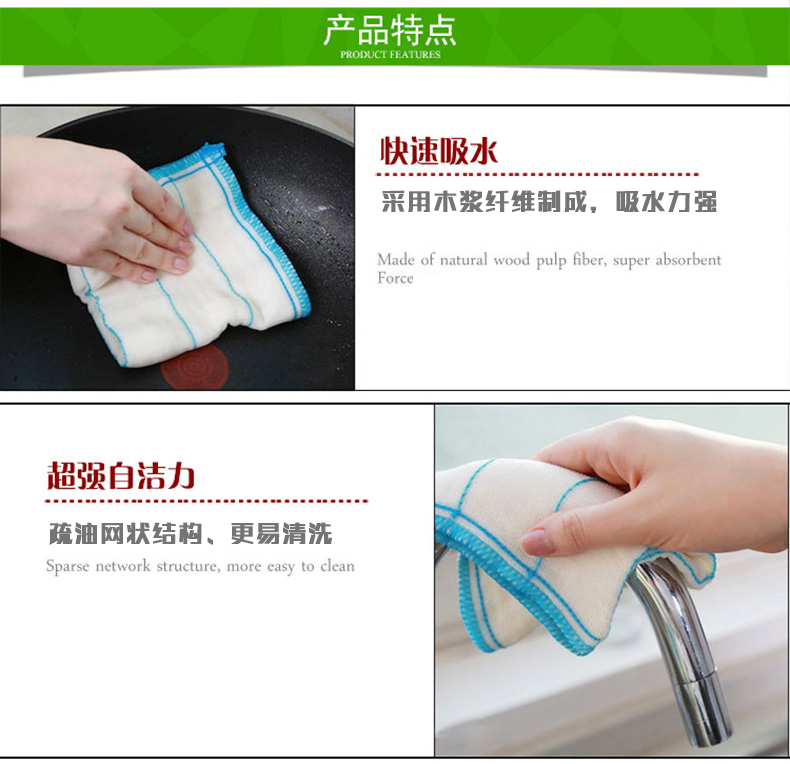 产品特点
PRODUCT FEATURES

快速吸水

采用木浆纤维制成，吸水力强

Made of natural wood pulp fiber, super absorbent Force

超强自洁力

疏油网状结构、更易清洗

Sparse network structure, more easy to clean