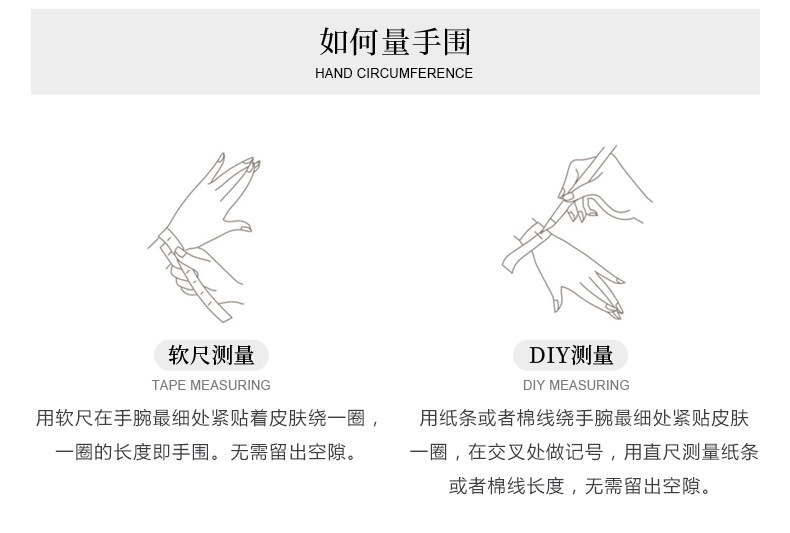 如何量手围
HAND CIRCUMFERENCE

软尺测量
TAPE MEASURING
用软尺在手腕最细处紧贴着皮肤绕一圈，一圈的长度即手围。无需留出空隙。

DIY测量
DIY MEASURING
用纸条或者棉线绕手腕最细处紧贴皮肤一圈，在交叉处做记号，用直尺测量纸条或者棉线长度，无需留出空隙。