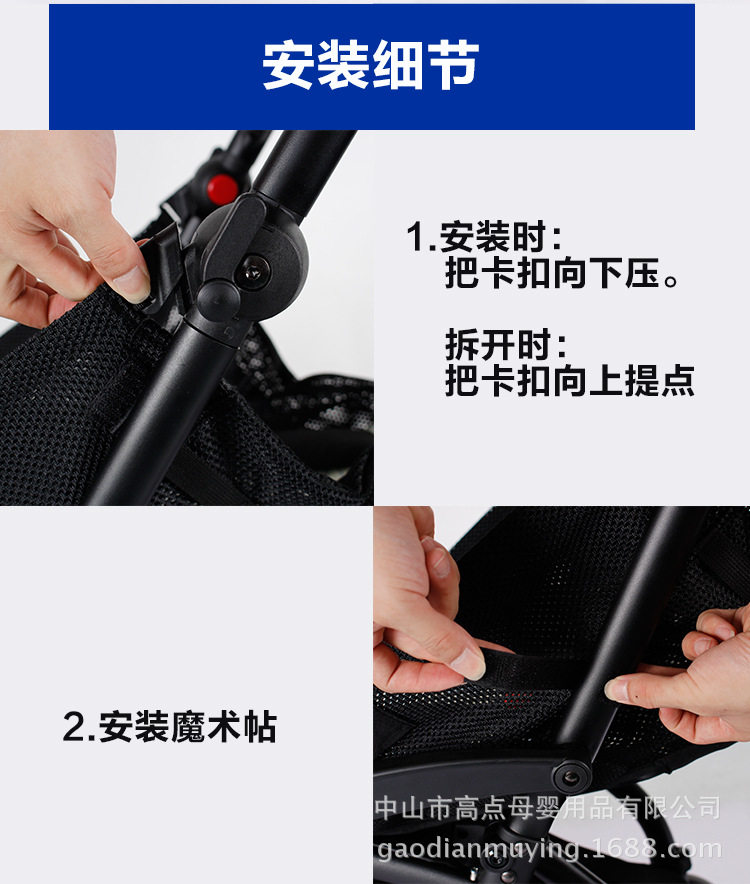 安装细节

1.安装时：
把卡扣向下压。

拆开时：
把卡扣向上提点

2.安装魔术帖

中山市高点母婴用品有限公司
gaodianmuying.1688.com