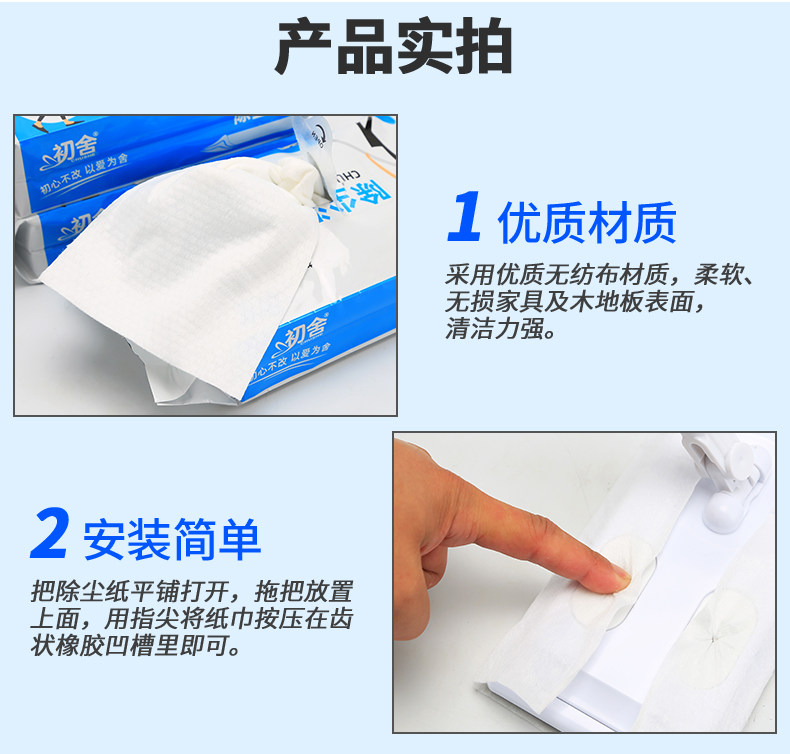 产品实拍

初舍
初心不改 以爱为舍

初舍
初心不改 以爱为舍

1 优质材质

采用优质无纺布材质，柔软、无损家具及木地板表面，清洁力强。

2 安装简单

把除尘纸平铺打开，拖把放置上面，用指尖将纸巾按压在齿状橡胶凹槽里即可。