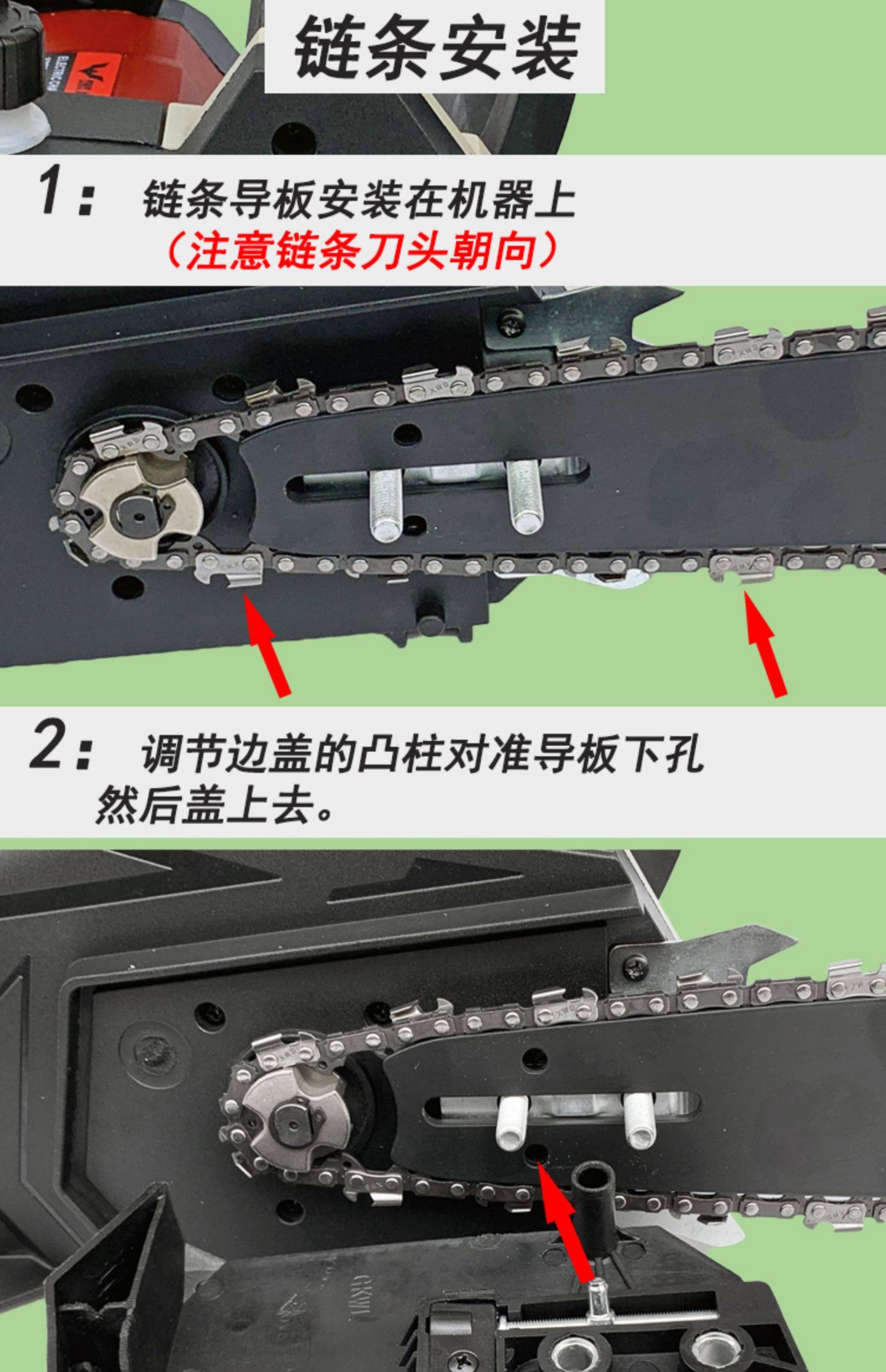 链条安装

1： 链条导板安装在机器上
（注意链条刀头朝向）

2： 调节边盖的凸柱对准导板下孔
然后盖上去。