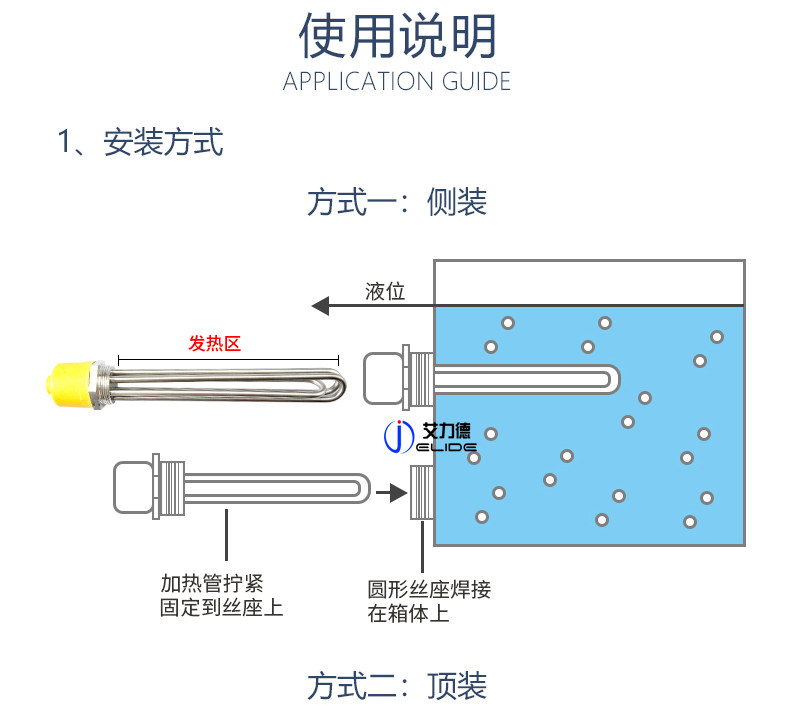 使用说明
APPLICATION GUIDE

1、安装方式

方式一：侧装

液位

发热区

艾力德
ELIDE

加热管拧紧
固定到丝座上

圆形丝座焊接
在箱体上

方式二：顶装