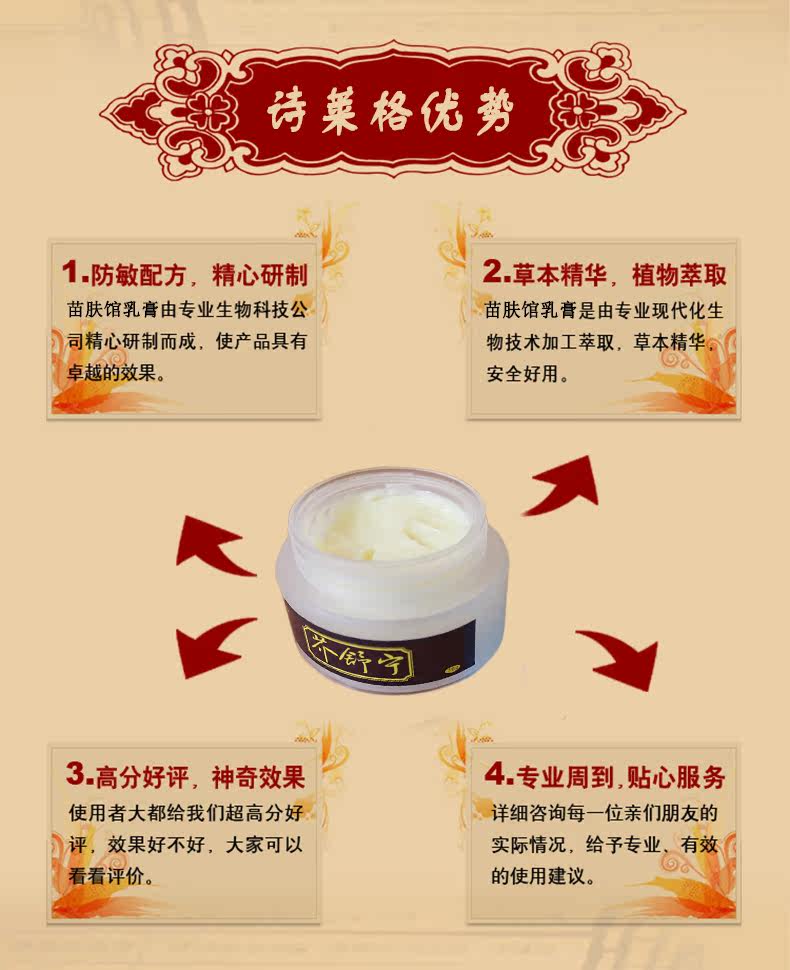 诗莱格优势

1.防敏配方，精心研制
苗肤馆乳膏由专业生物科技公司精心研制而成，使产品具有卓越的效果。

2.草本精华，植物萃取
苗肤馆乳膏是由专业现代化生物技术加工萃取，草本精华，安全好用。

芥舒宁

3.高分好评，神奇效果
使用者大都给我们超高分好评，效果好不好，大家可以看看评价。

4.专业周到，贴心服务
详细咨询每一位亲们朋友的实际情况，给予专业、有效的使用建议。