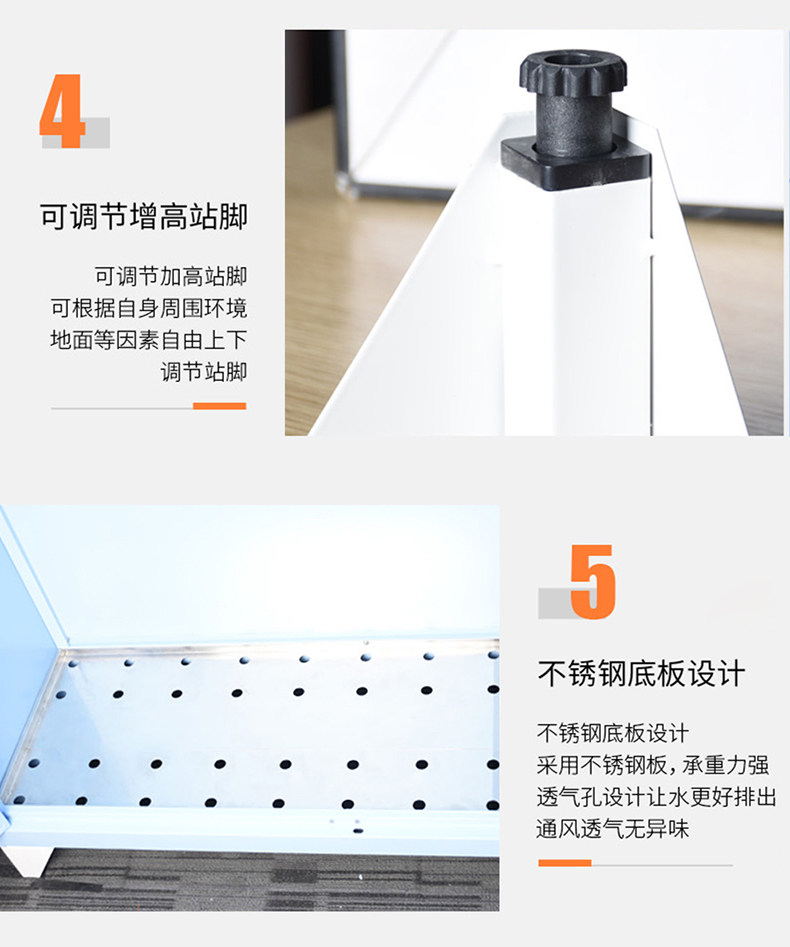 4

可调节增高站脚

可调节加高站脚
可根据自身周围环境
地面等因素自由上下
调节站脚

5

不锈钢底板设计

不锈钢底板设计
采用不锈钢板，承重力强
透气孔设计让水更好排出
通风透气无异味