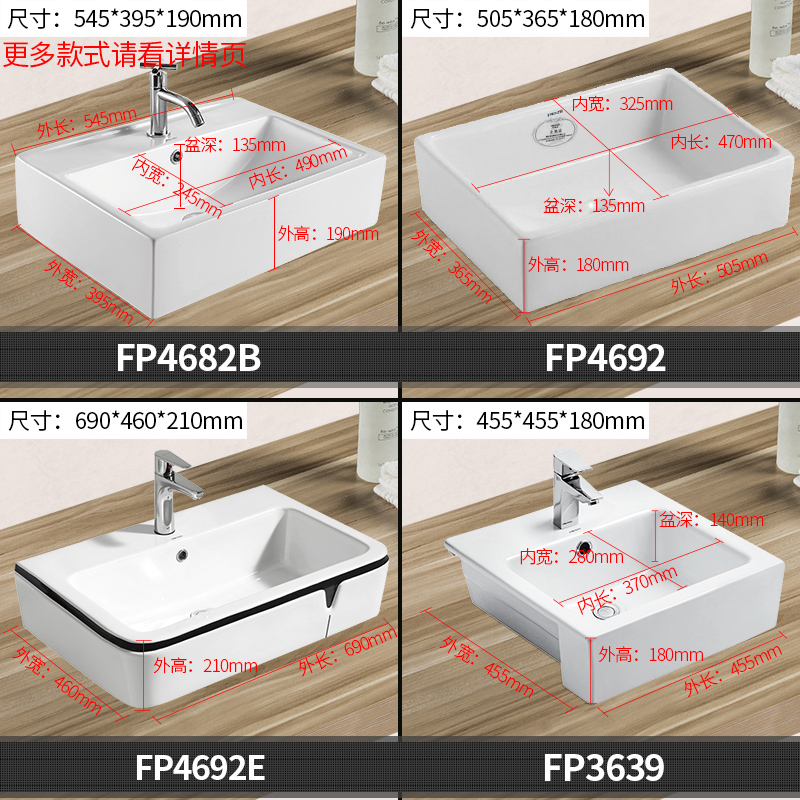 尺寸：545*395*190mm
更多款式请看详情页
外长：545mm
盆深：135mm
内宽：245mm
内长：490mm
外高：190mm
外宽：395mm
FP4682B

尺寸：505*365*180mm
内宽：325mm
内长：470mm
盆深：135mm
外宽：365mm
外高：180mm
外长：505mm
FP4692

尺寸：690*460*210mm
外宽：460mm
外高：210mm
外长：690mm
FP4692E

尺寸：455*455*180mm
盆深：140mm
内宽：280mm
内长：370mm
外宽：455mm
外高：180mm
外长：455mm
FP3639