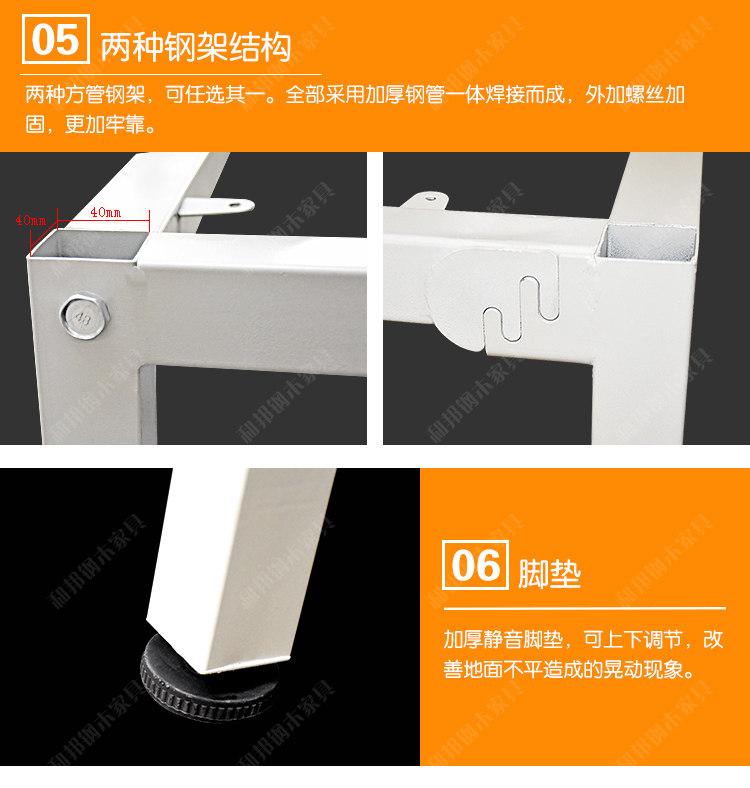 05 两种钢架结构

两种方管钢架，可任选其一。全部采用加厚钢管一体焊接而成，外加螺丝加固，更加牢靠。

40mm 40mm

48

和邦钢木家具

06 脚垫

加厚静音脚垫，可上下调节，改善地面不平造成的晃动现象。