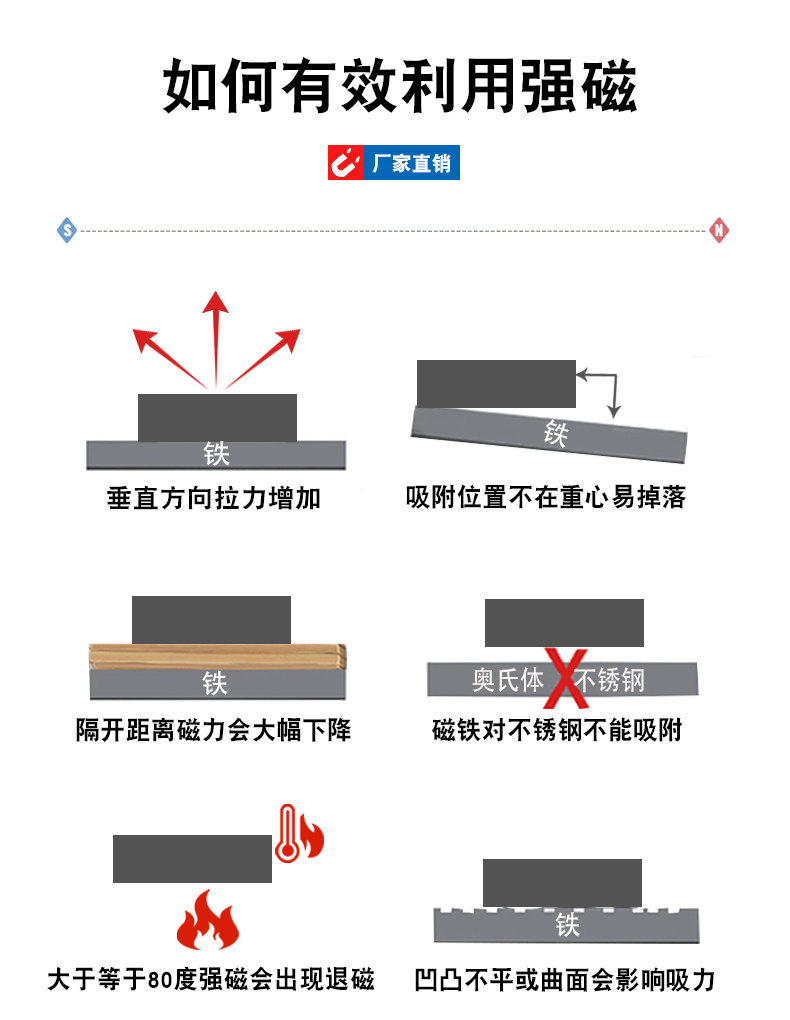 如何有效利用强磁

厂家直销

S

N

铁

垂直方向拉力增加

铁

吸附位置不在重心易掉落

铁

隔开距离磁力会大幅下降

奥氏体 不锈钢

磁铁对不锈钢不能吸附

大于等于80度强磁会出现退磁

铁

凹凸不平或曲面会影响吸力