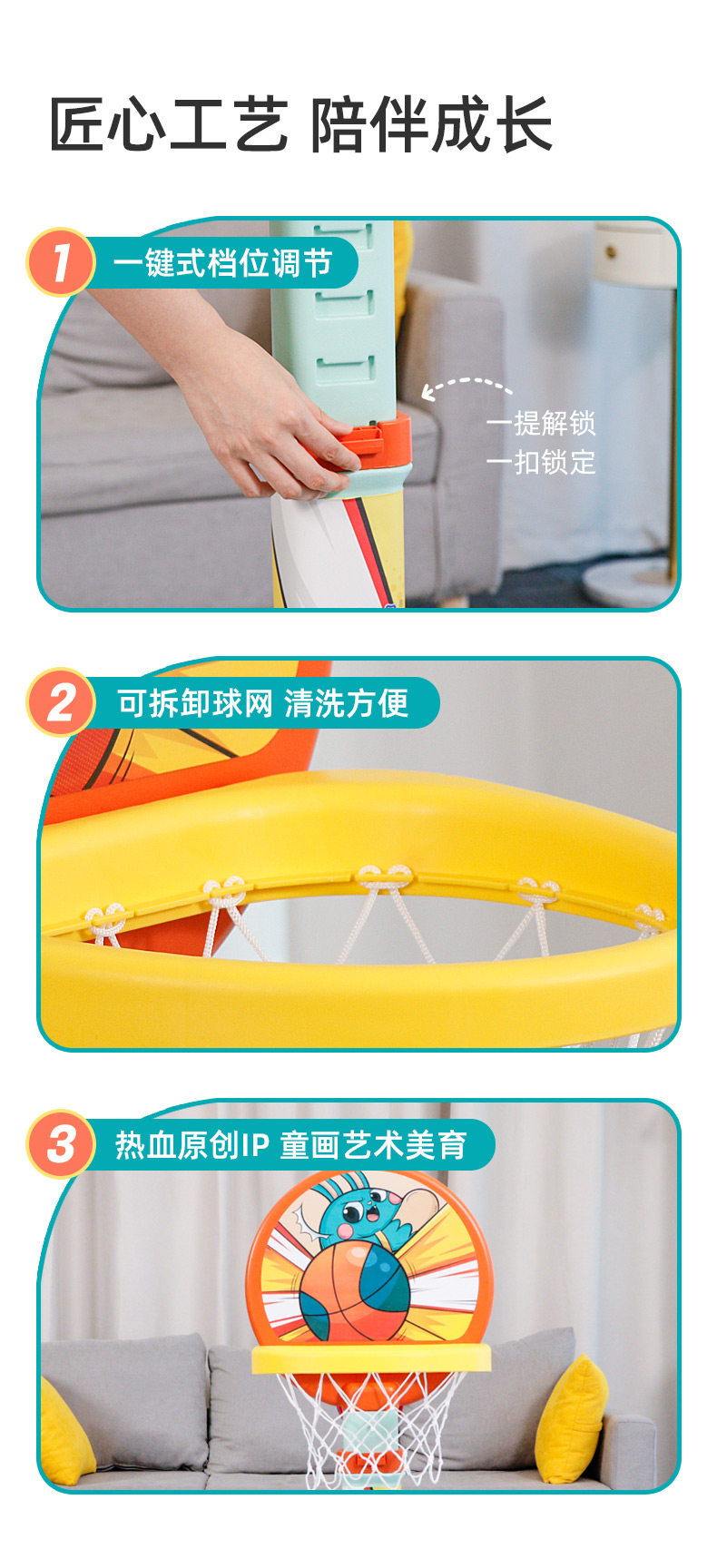 匠心工艺 陪伴成长

1 一键式档位调节

一提解锁
一扣锁定

2 可拆卸球网 清洗方便

3 热血原创IP 童画艺术美育