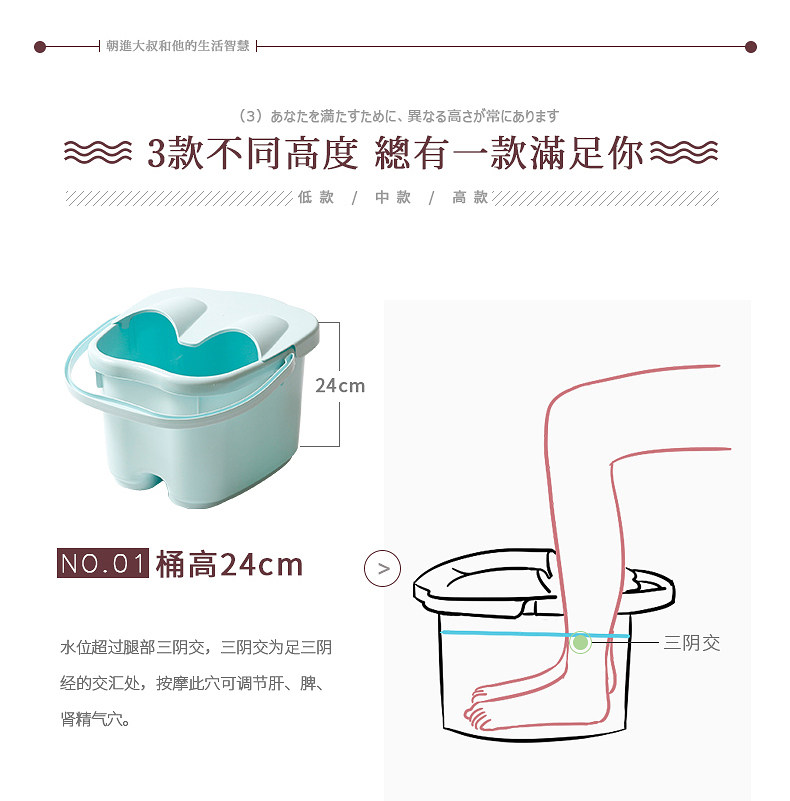 朝進大叔和他的生活智慧

（3）あなたを満たすために、異なる高さが常にあります

3款不同高度 總有一款滿足你

低款 / 中款 / 高款

24cm

NO.01 桶高24cm

>

水位超过腿部三阴交，三阴交为足三阴经的交汇处，按摩此穴可调节肝、脾、肾精气穴。

三阴交