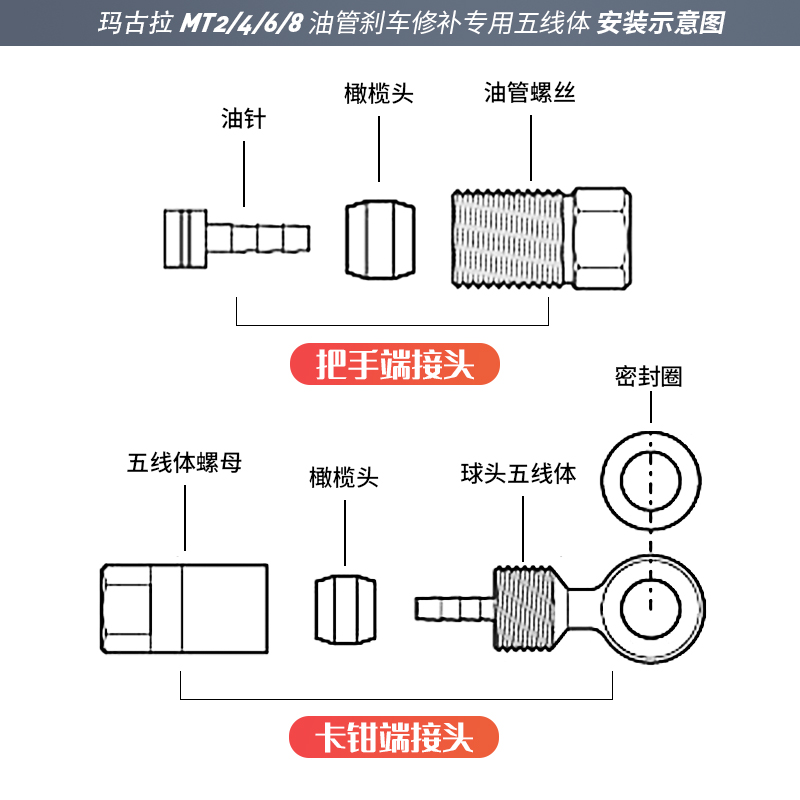 玛古拉 MT2/4/6/8 油管刹车修补专用五线体 安装示意图

油针

橄榄头

油管螺丝

把手端接头

密封圈

五线体螺母

橄榄头

球头五线体

卡钳端接头