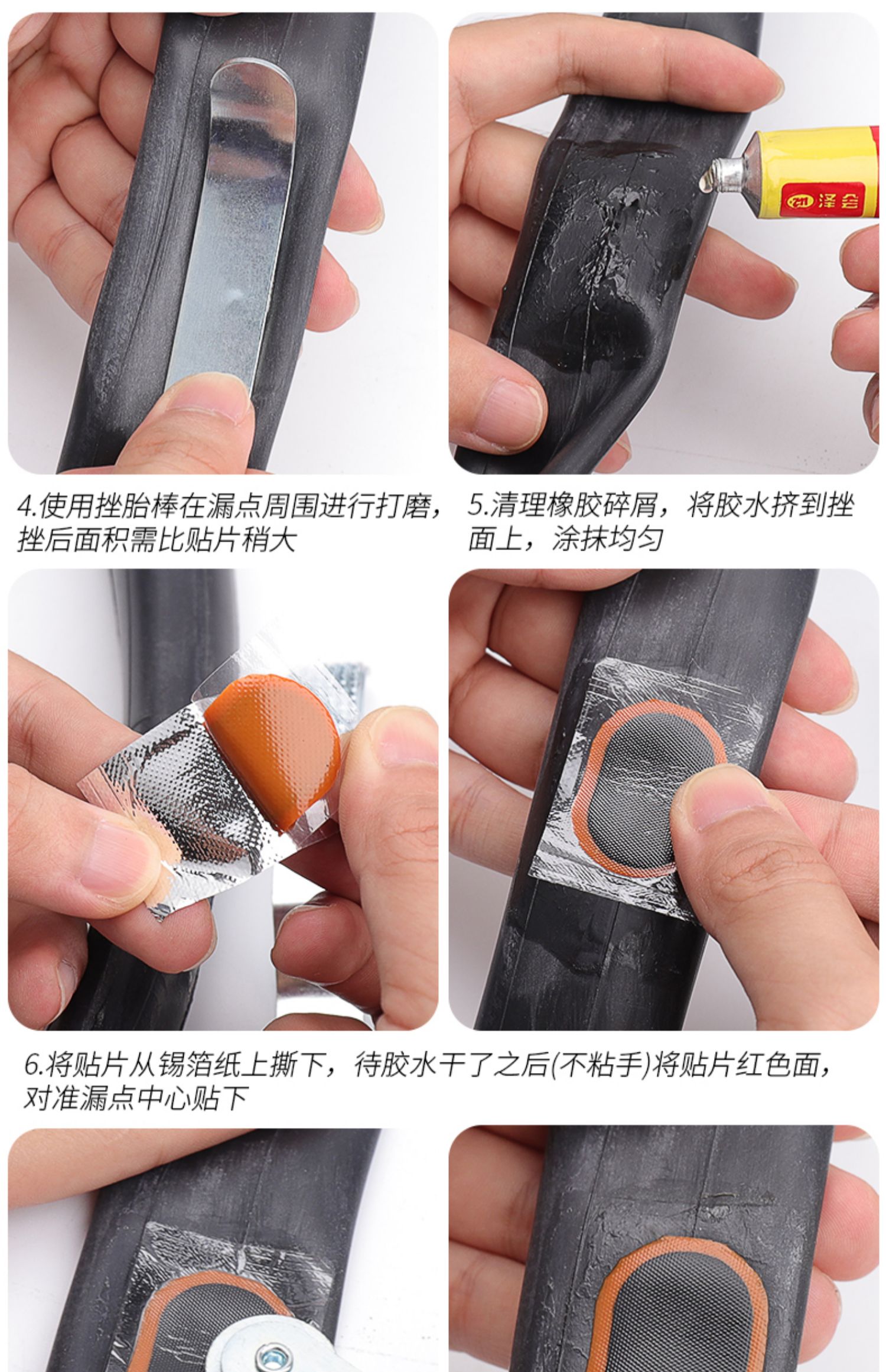 泽会

4.使用挫胎棒在漏点周围进行打磨，挫后面积需比贴片稍大

5.清理橡胶碎屑，将胶水挤到挫面上，涂抹均匀

6.将贴片从锡箔纸上撕下，待胶水干了之后(不粘手)将贴片红色面，对准漏点中心贴下