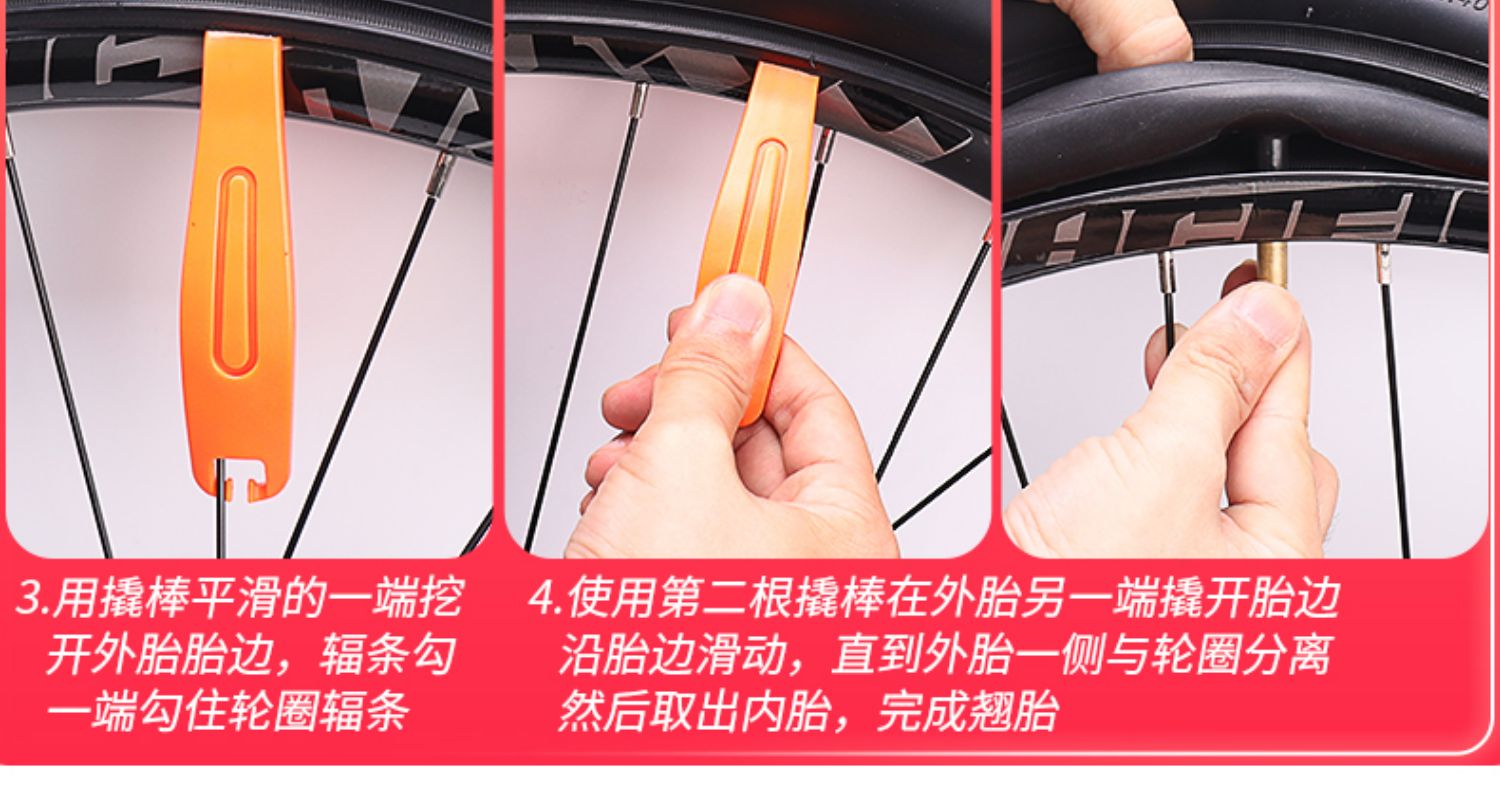 3.用撬棒平滑的一端挖开外胎胎边，辐条勾一端勾住轮圈辐条

4.使用第二根撬棒在外胎另一端撬开胎边沿胎边滑动，直到外胎一侧与轮圈分离然后取出内胎，完成翘胎