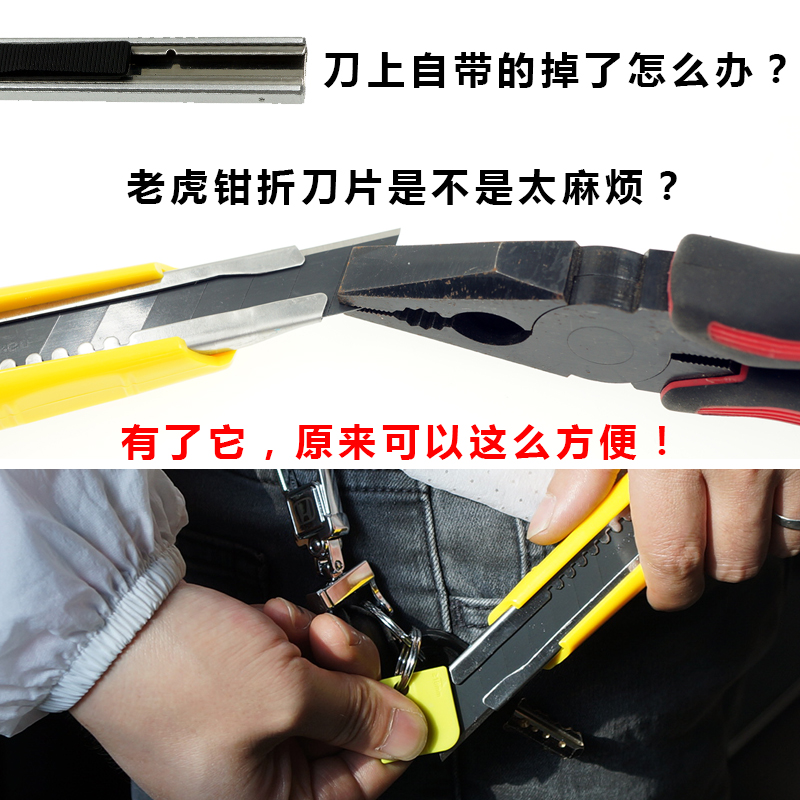 刀上自带的掉了怎么办？

老虎钳折刀片是不是太麻烦？

有了它，原来可以这么方便！