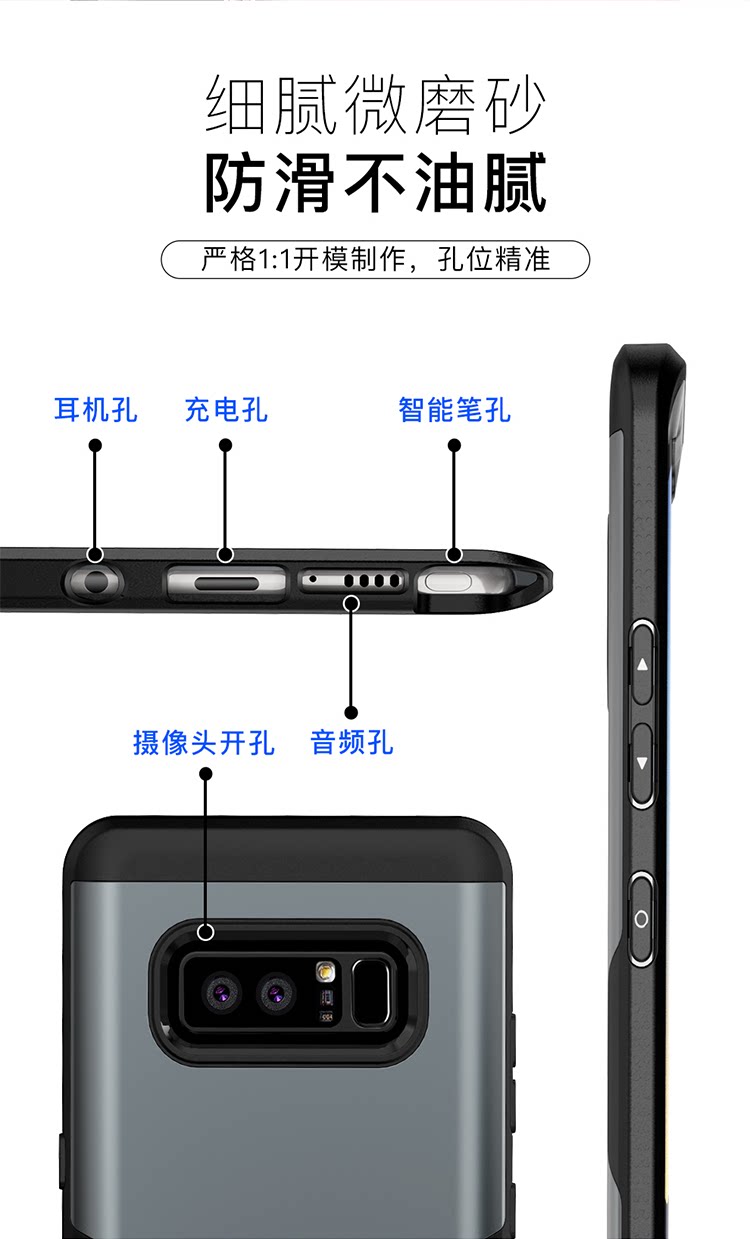 细腻微磨砂
防滑不油腻

严格1:1开模制作，孔位精准

耳机孔

充电孔

智能笔孔

摄像头开孔

音频孔