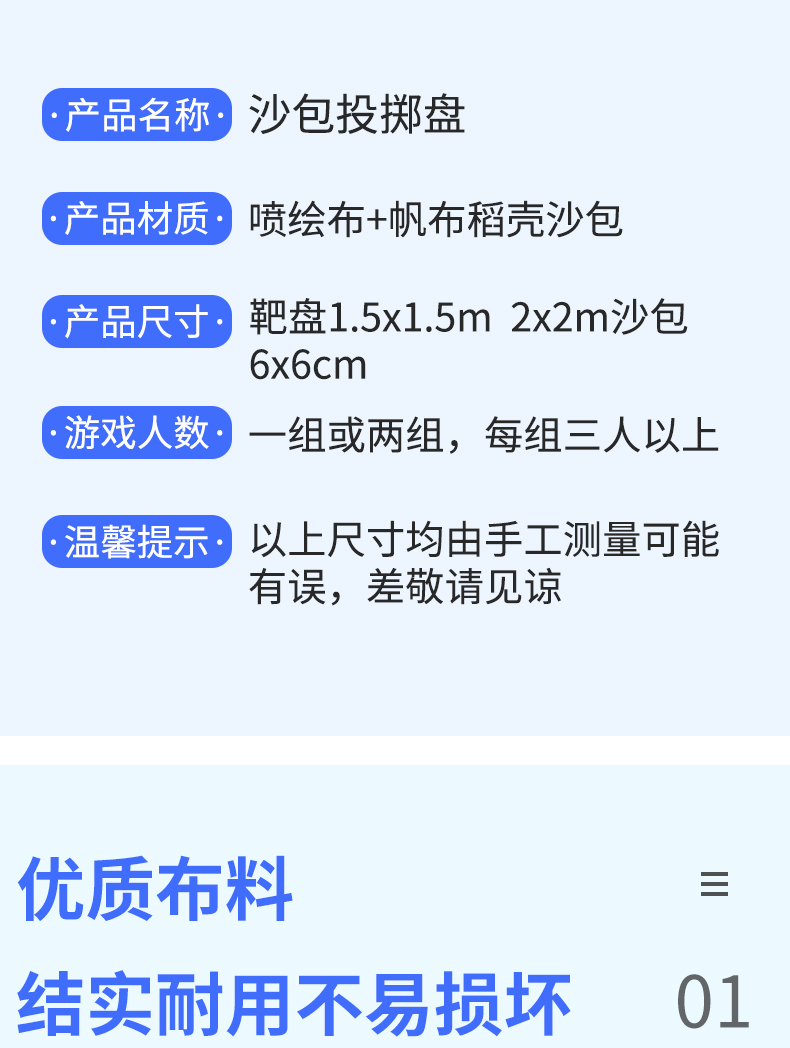 ·产品名称· 沙包投掷盘

·产品材质· 喷绘布+帆布稻壳沙包

·产品尺寸· 靶盘1.5x1.5m 2x2m沙包6x6cm

·游戏人数· 一组或两组，每组三人以上

·温馨提示· 以上尺寸均由手工测量可能有误，差敬请见谅

优质布料

≡

结实耐用不易损坏

01