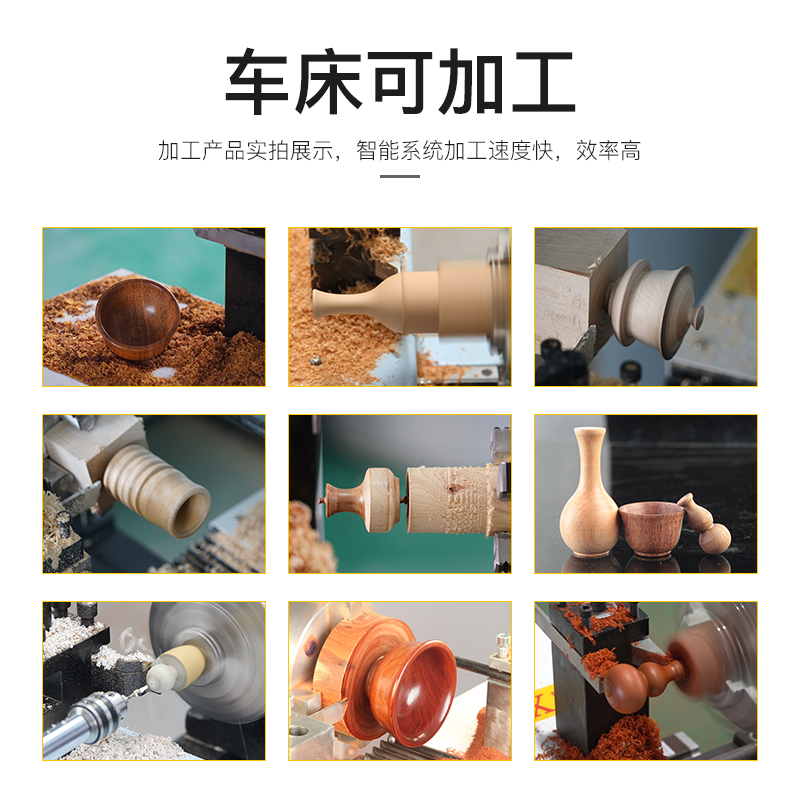 车床可加工

加工产品实拍展示，智能系统加工速度快，效率高