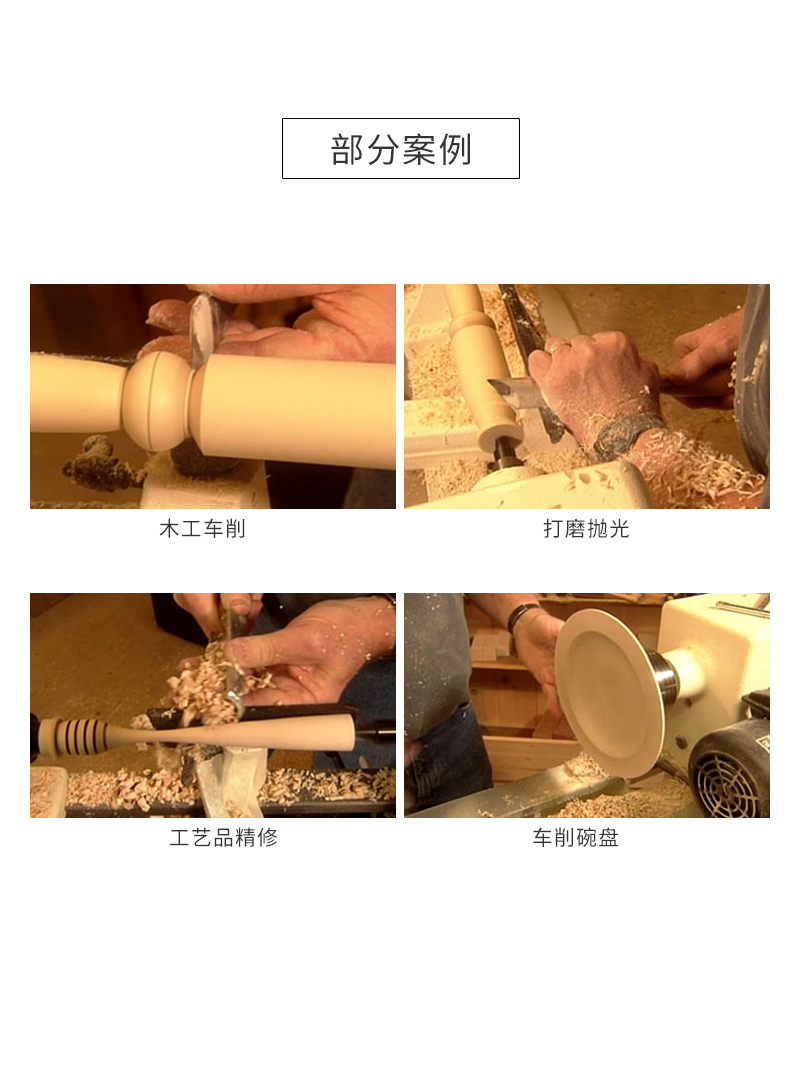 部分案例

木工车削

打磨抛光

工艺品精修

车削碗盘